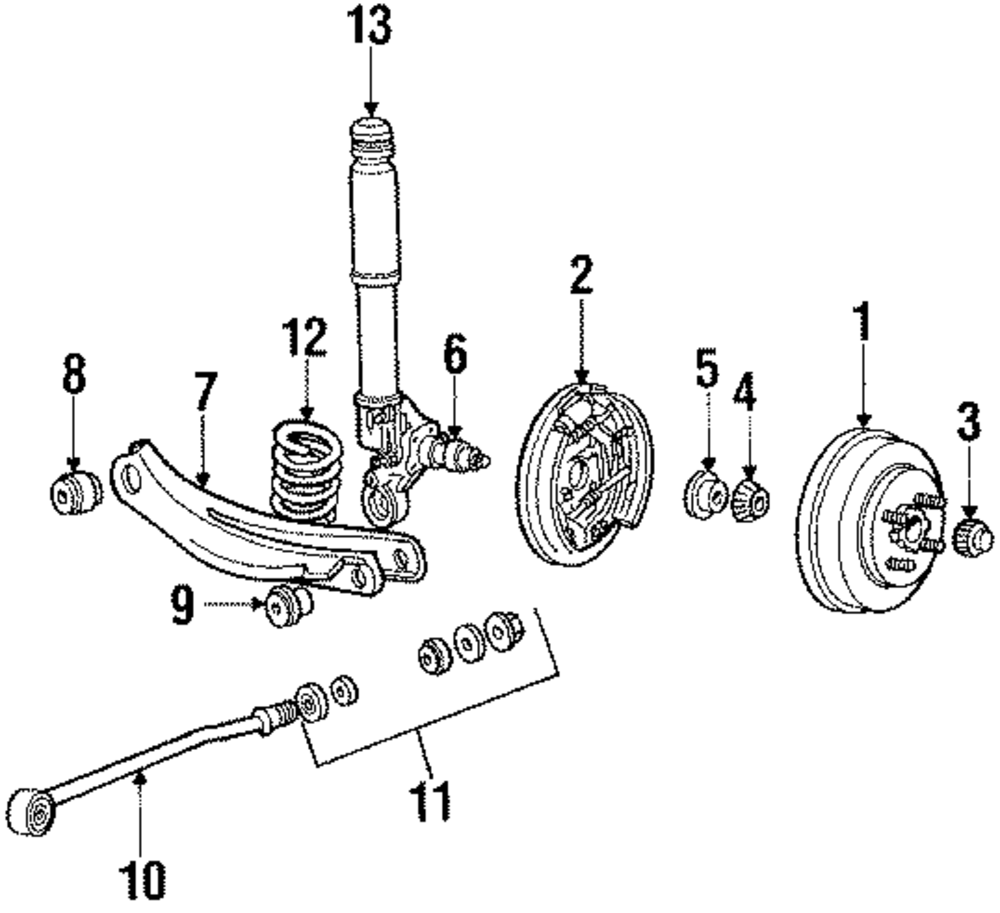 13

2

1

12

6

5

4

3

8

7

9

11

10