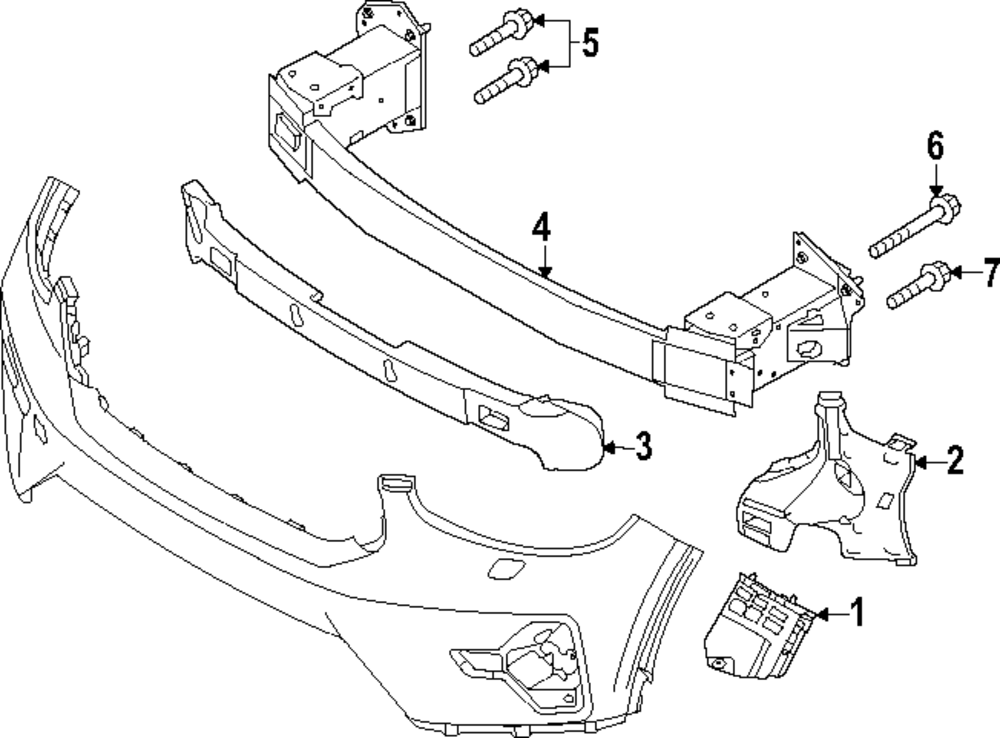 5
6
4
7
3
2
1