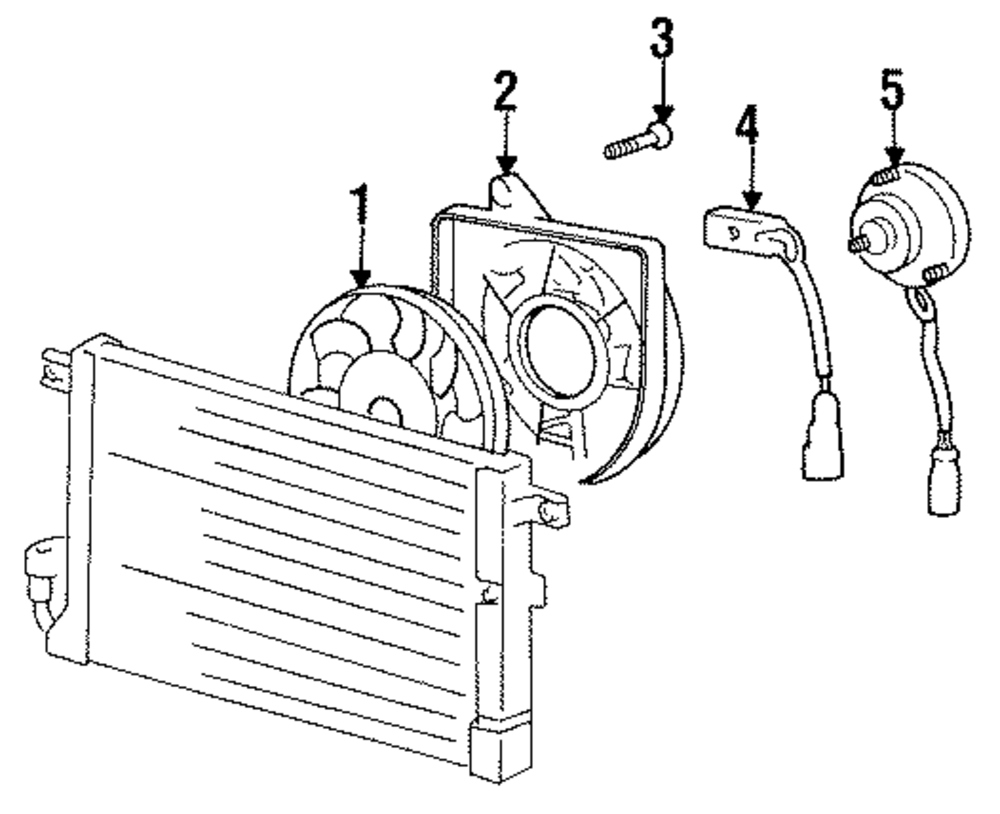 1
2
3
4
5