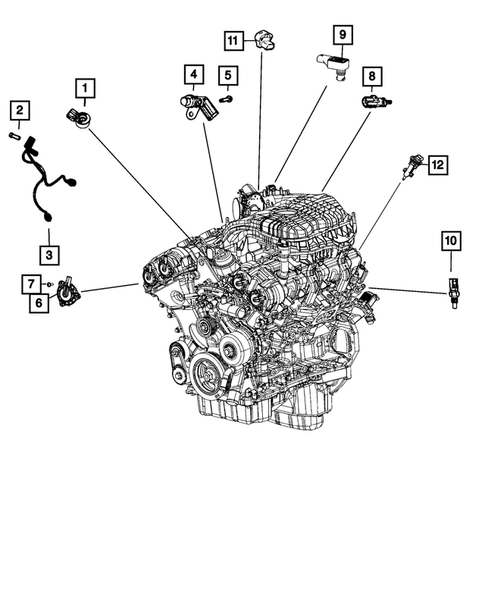 11
9
4
5
8
1
2
12
3
10
7
6