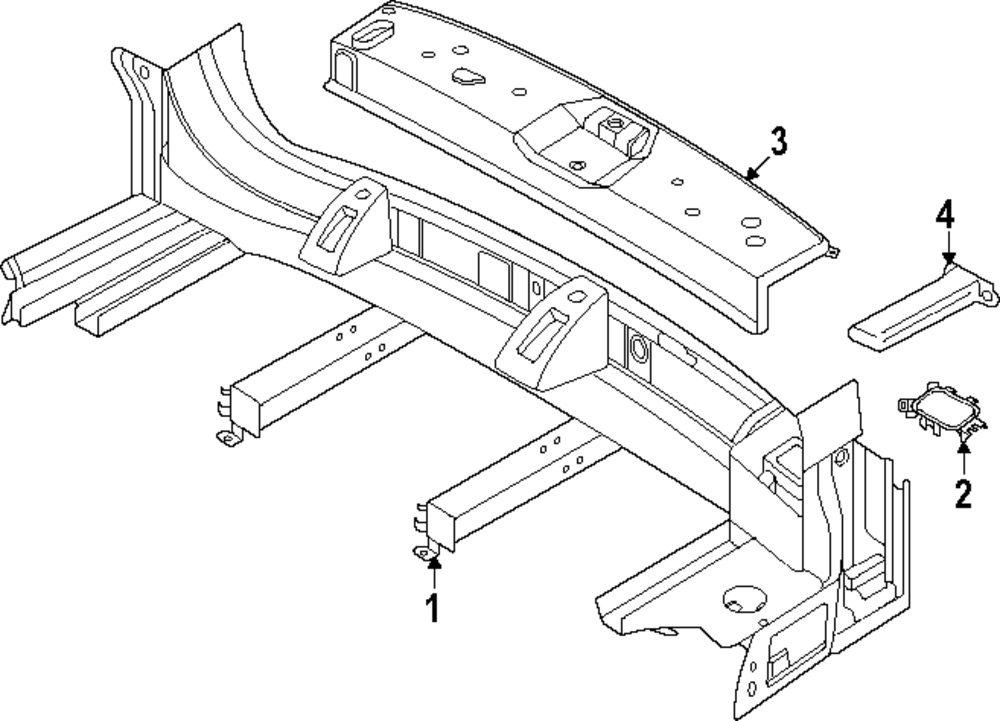 3
4
2
1