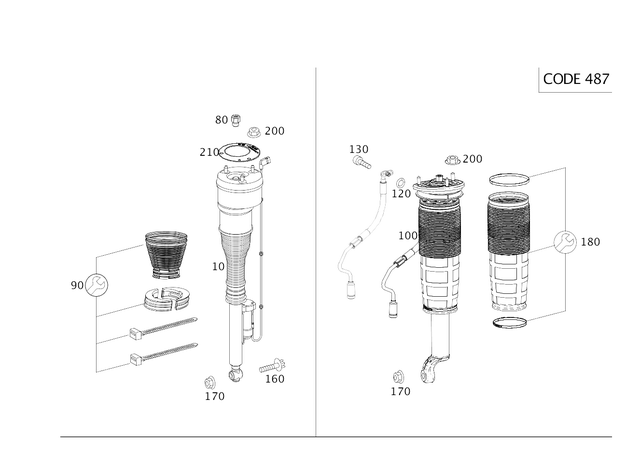 CODE 487

80
200
210
10
90
160
170

130
200
120
100
180
170