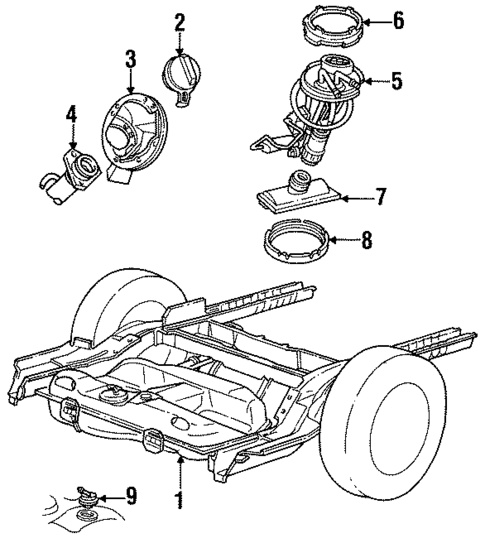 2
6
3
5
4
7
8
9
1