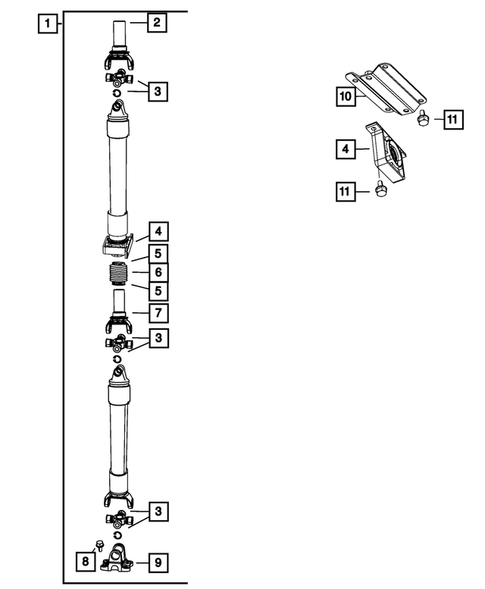 1
2
3
4
5
6
5
7
3
3
8
9
10
11
4
11