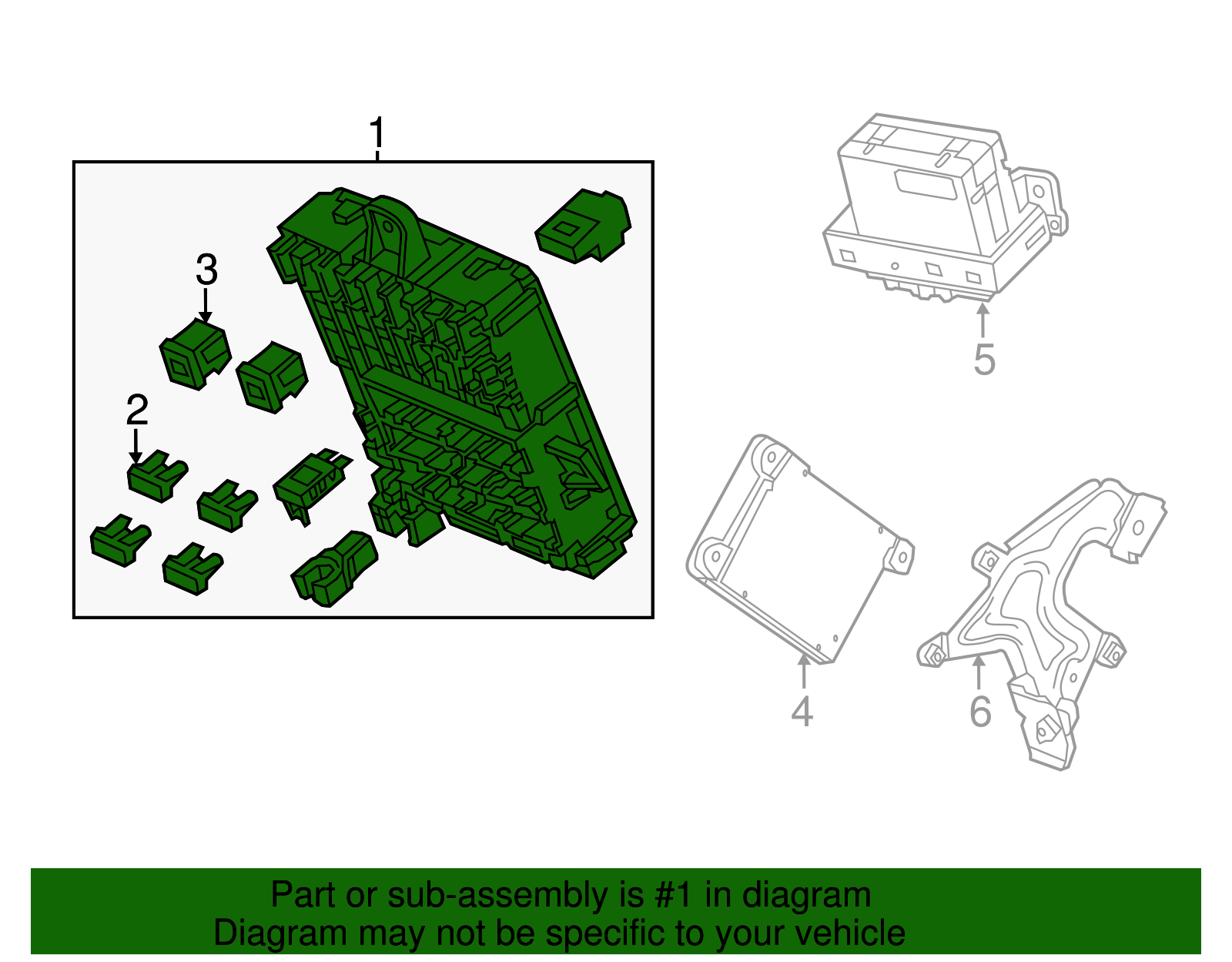 1
3
2
5
4
6

Part or sub-assembly is #1 in diagram
Diagram may not be specific to your vehicle