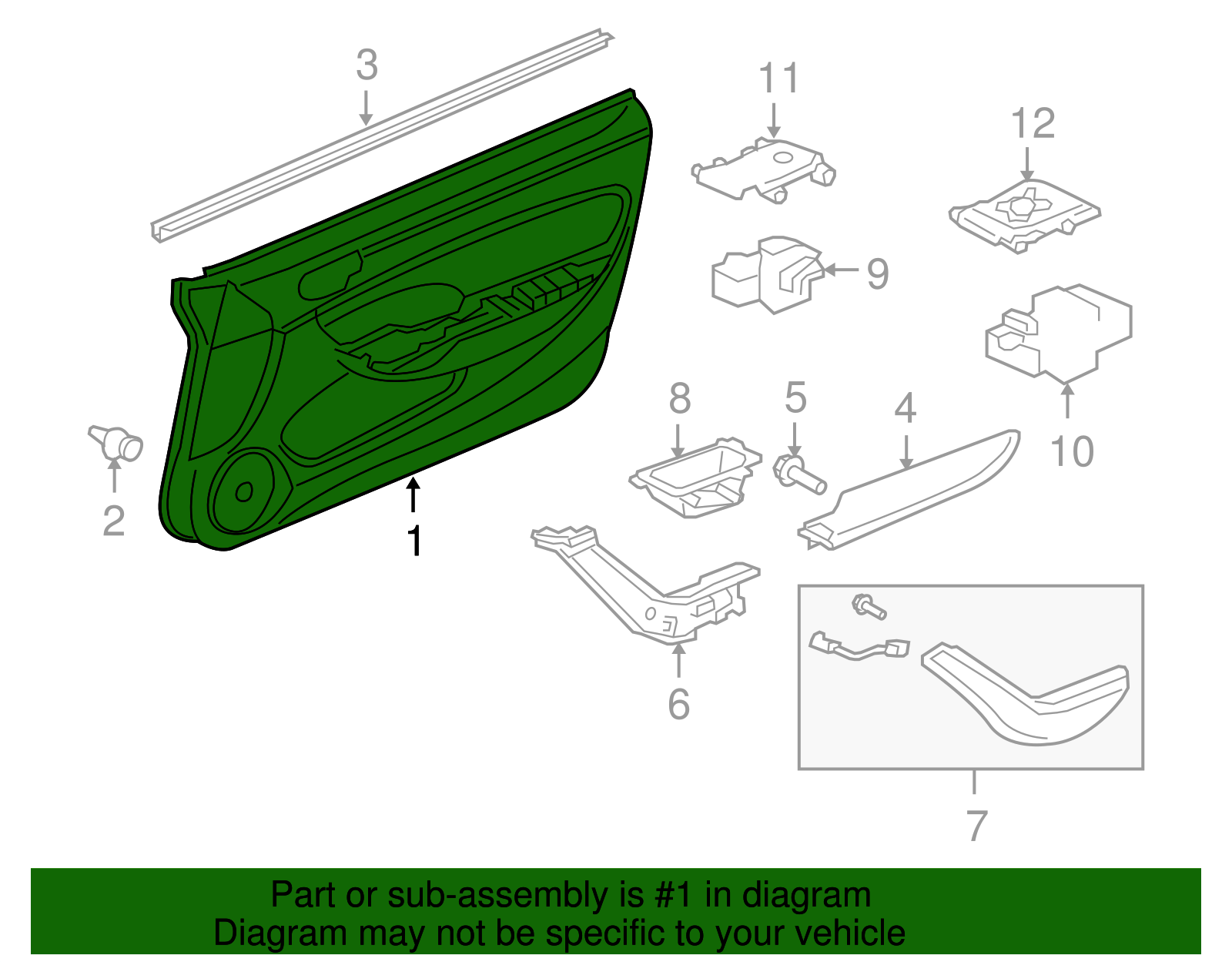 3
11
12
9
10
8
5
4
2
1
6
7

Part or sub-assembly is #1 in diagram
Diagram may not be specific to your vehicle