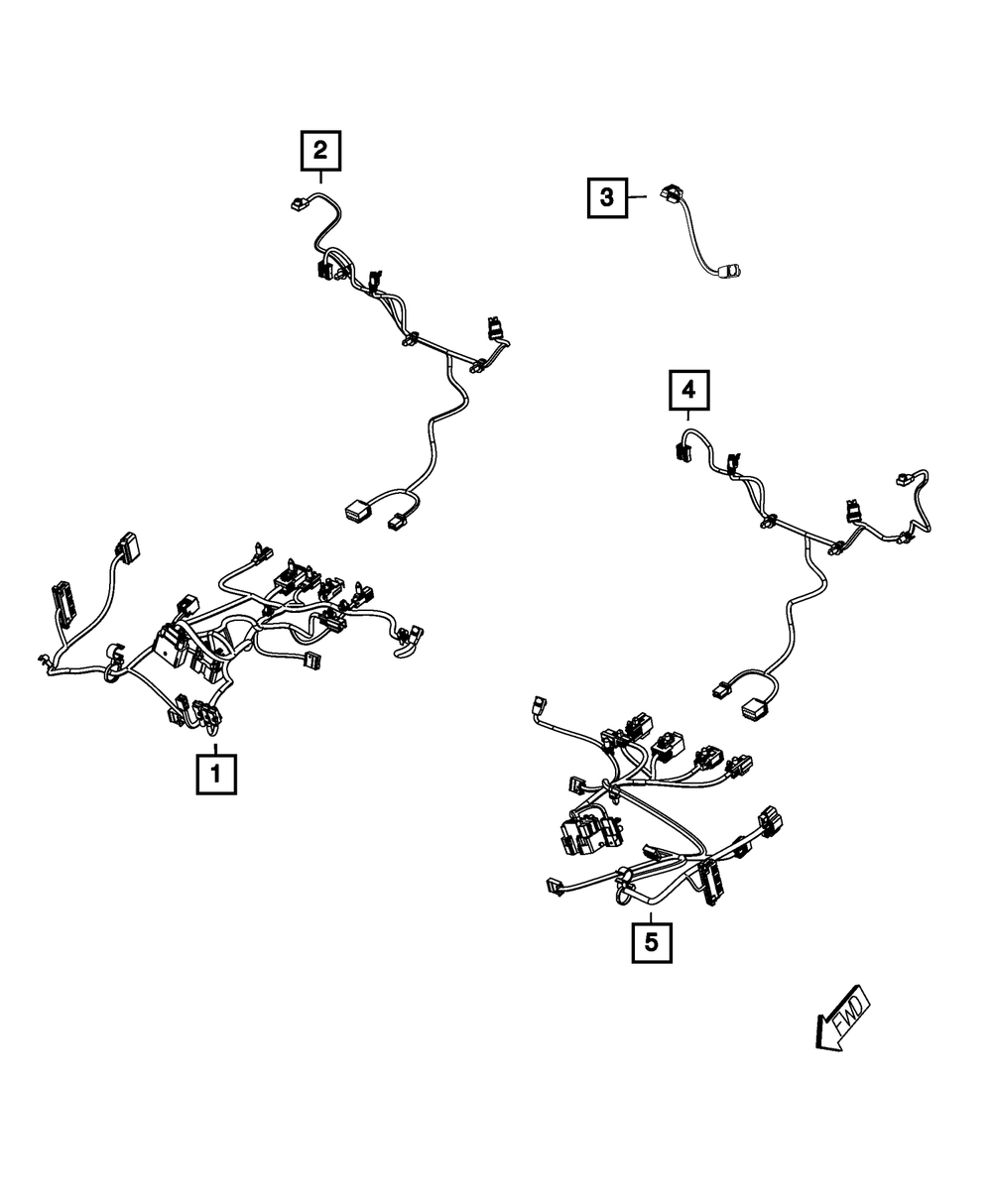 2

3

4

1

5

FWD