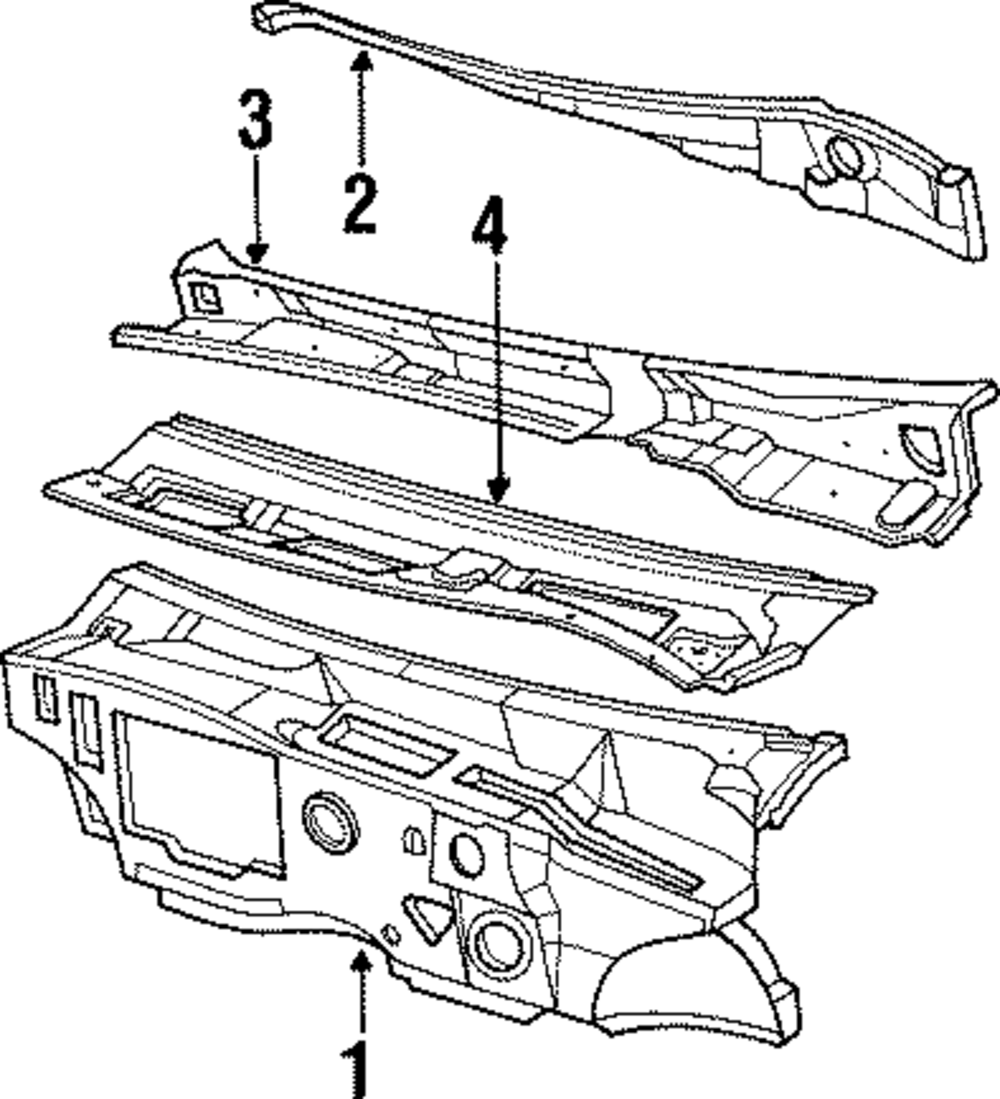 3
2
4
1