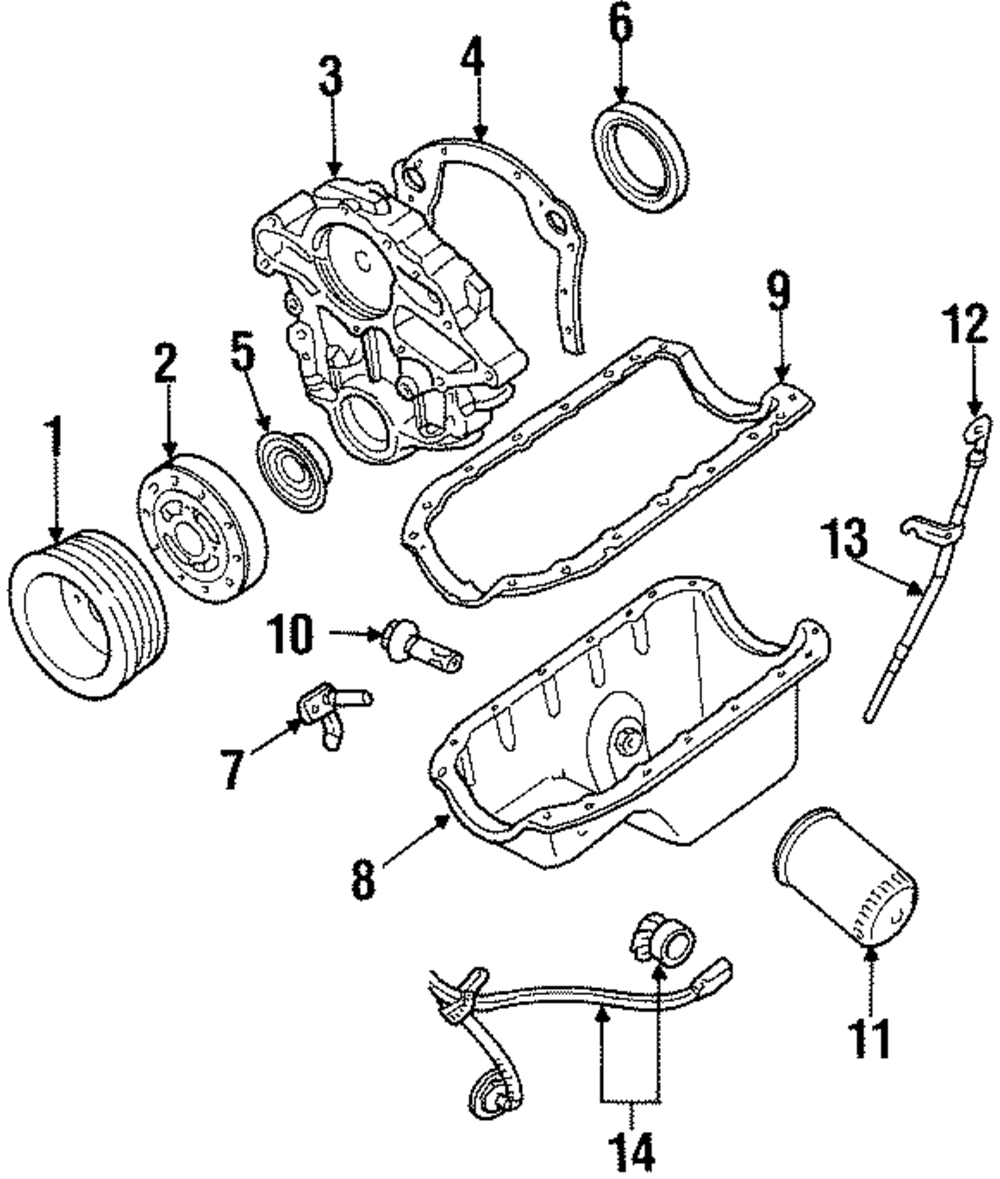 3
4
6
9
12
2
5
1
13
10
7
8
11
14