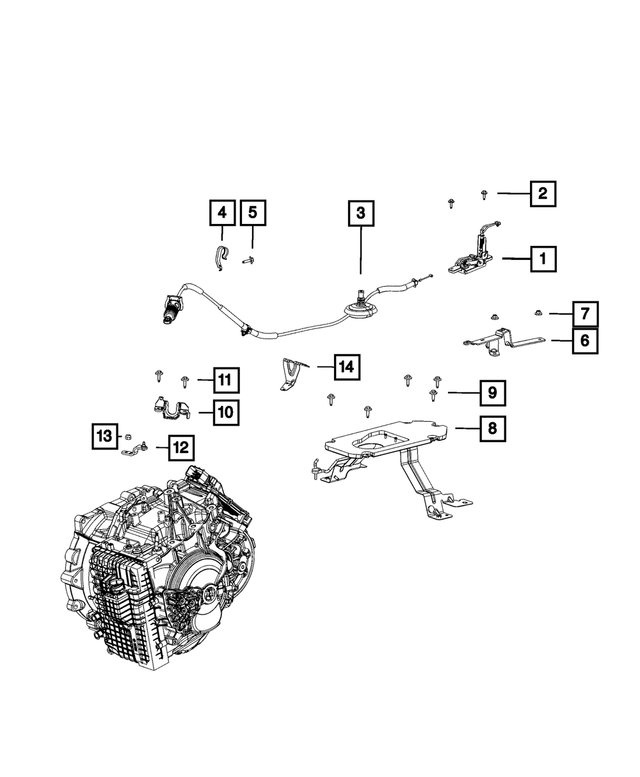 2
4
5
3
1
7
6
14
11
9
10
8
13
12