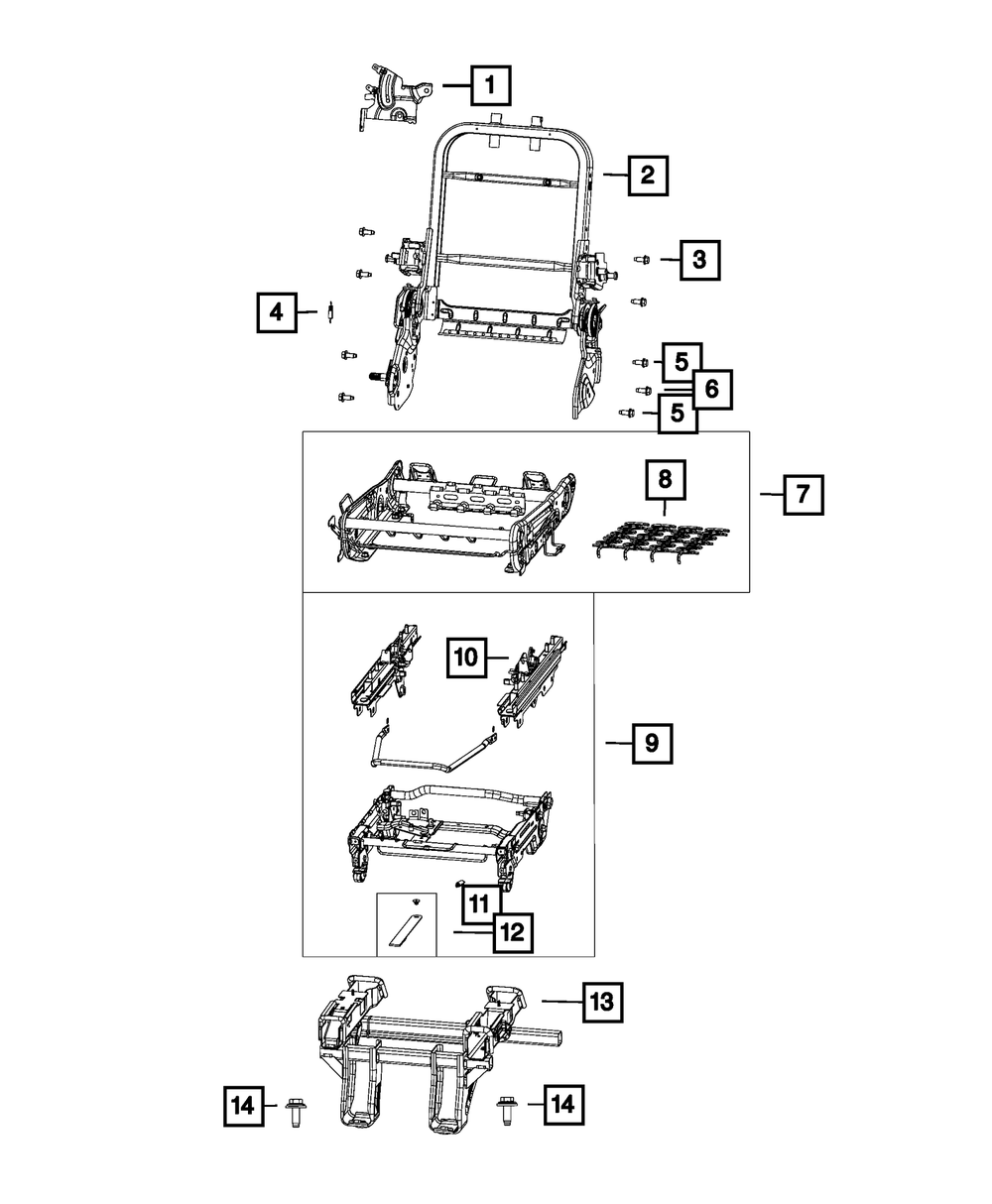 1
2
3
4
5
6
5
8
7
10
9
11
12
13
14
14