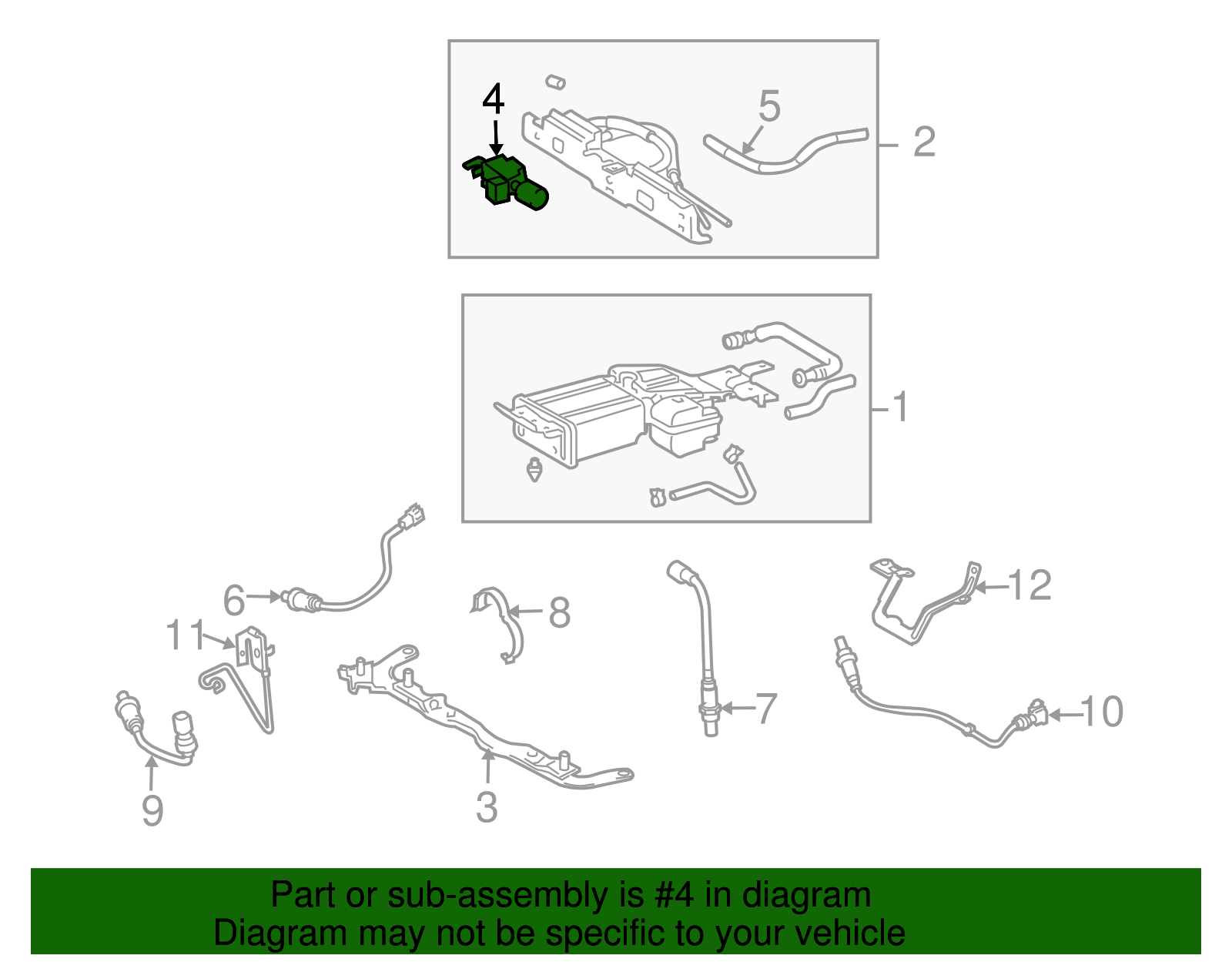 4
5
2
1
6
8
12
11
7
10
9
3

Part or sub-assembly is #4 in diagram
Diagram may not be specific to your vehicle