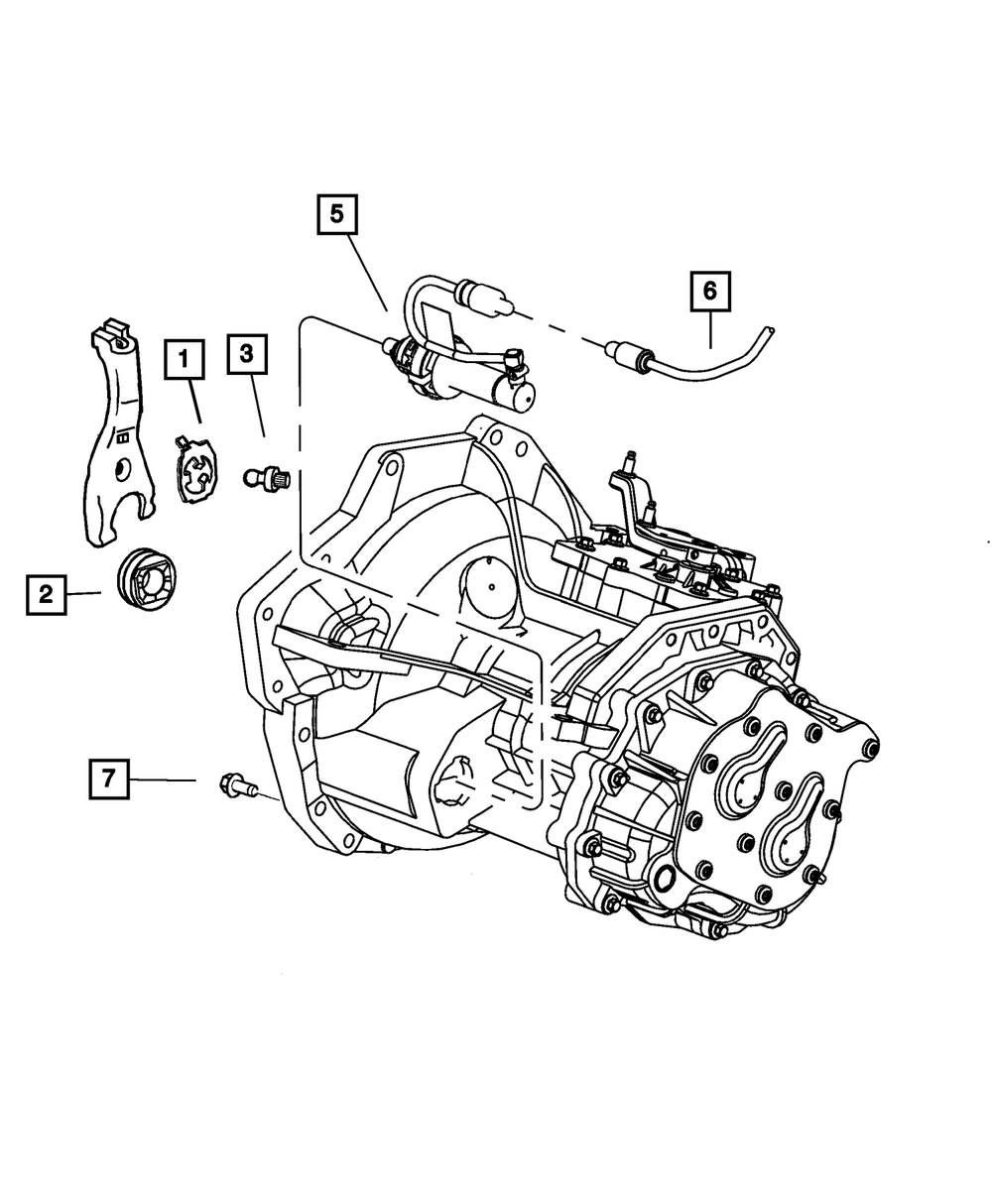 5
6
1
3
2
7