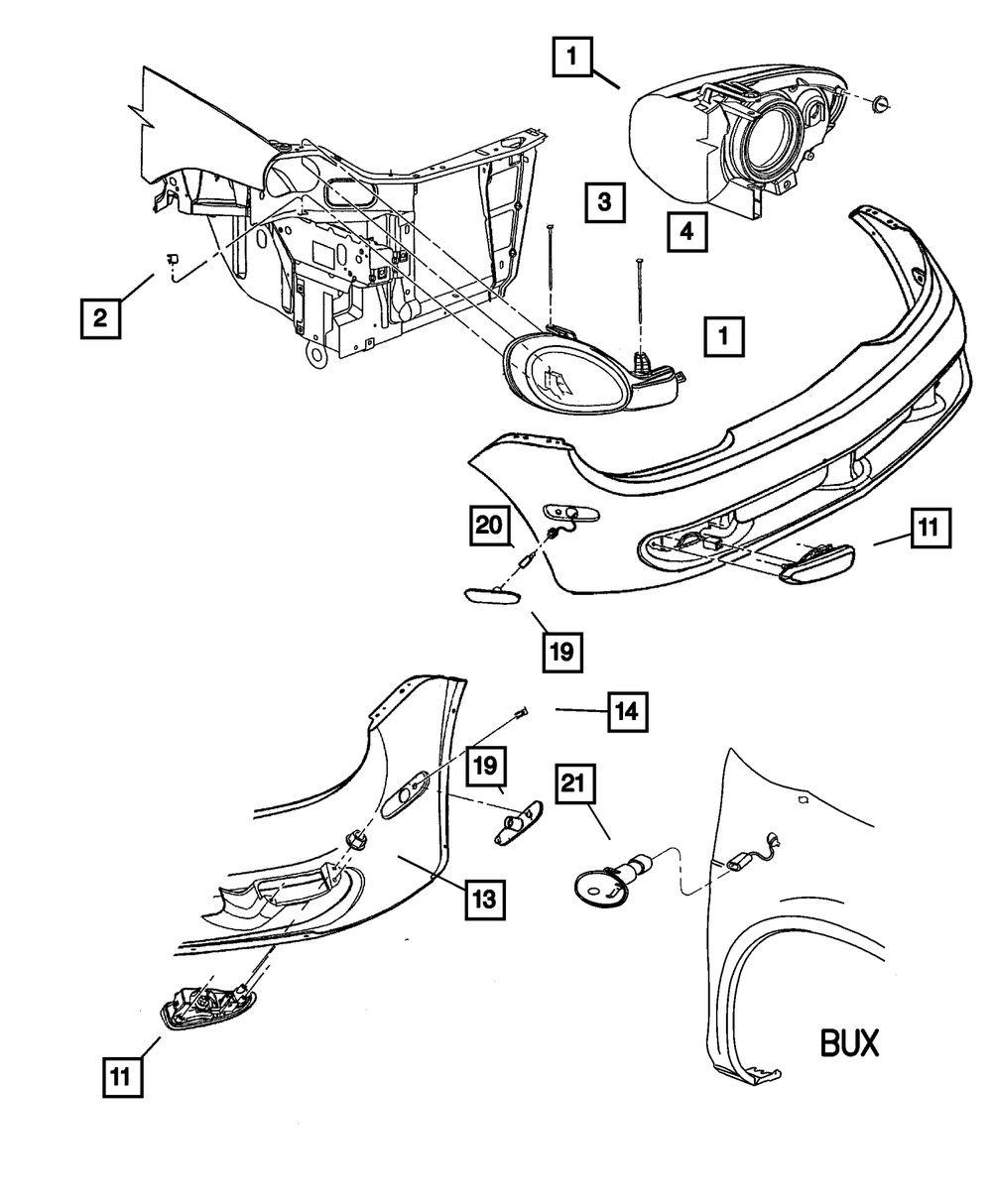 1
3
4
2
1
20
11
19
14
19
21
13
11
BUX