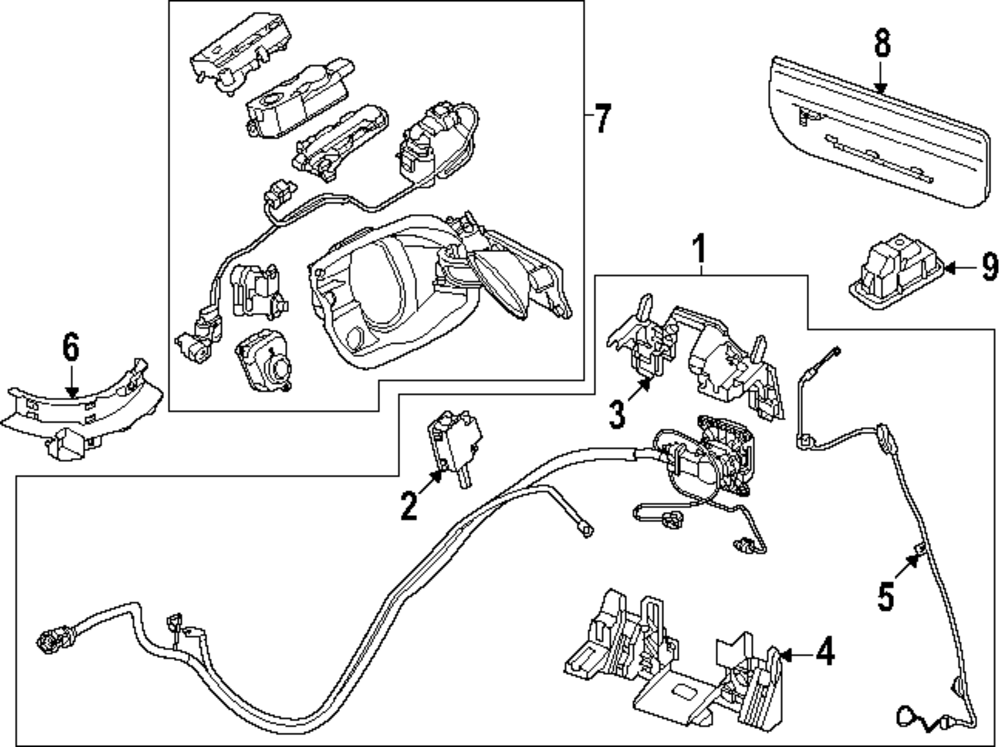 7
8
1
9
6
3
2
5
4