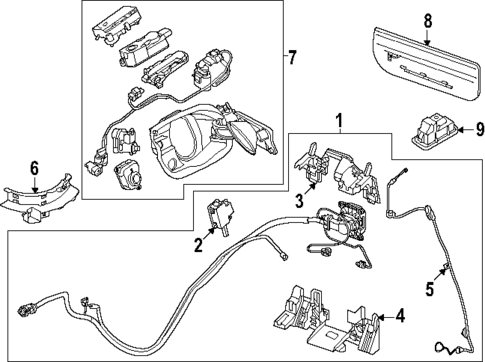 7
8
1
9
6
3
2
5
4