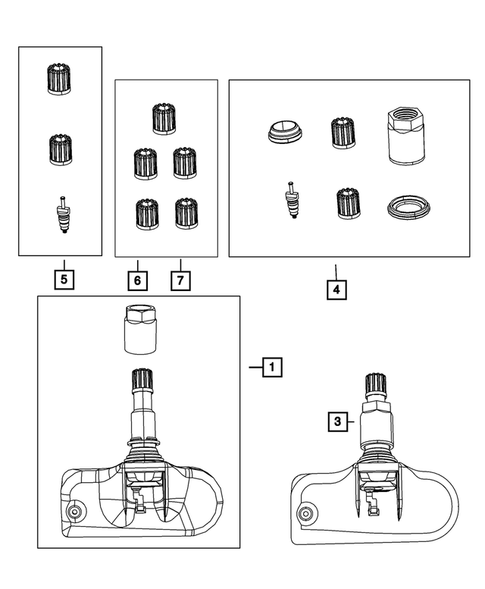 5

6

7

4

1

3