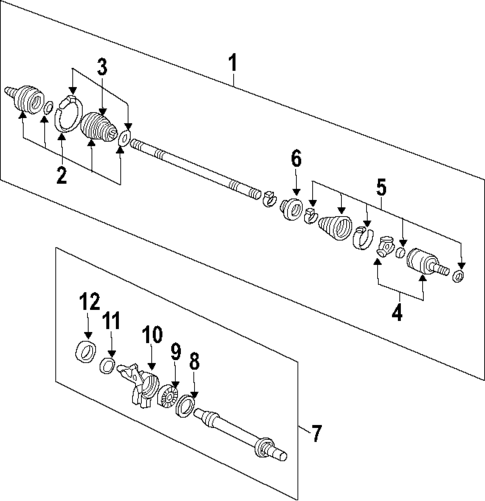 1
3
2
6
5
4
12
11
10
9
8
7