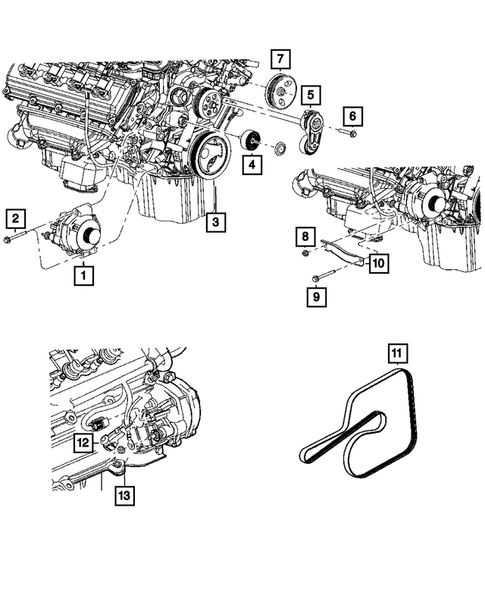 7
5
6
4
3
2
1
8
10
9
11
12
13