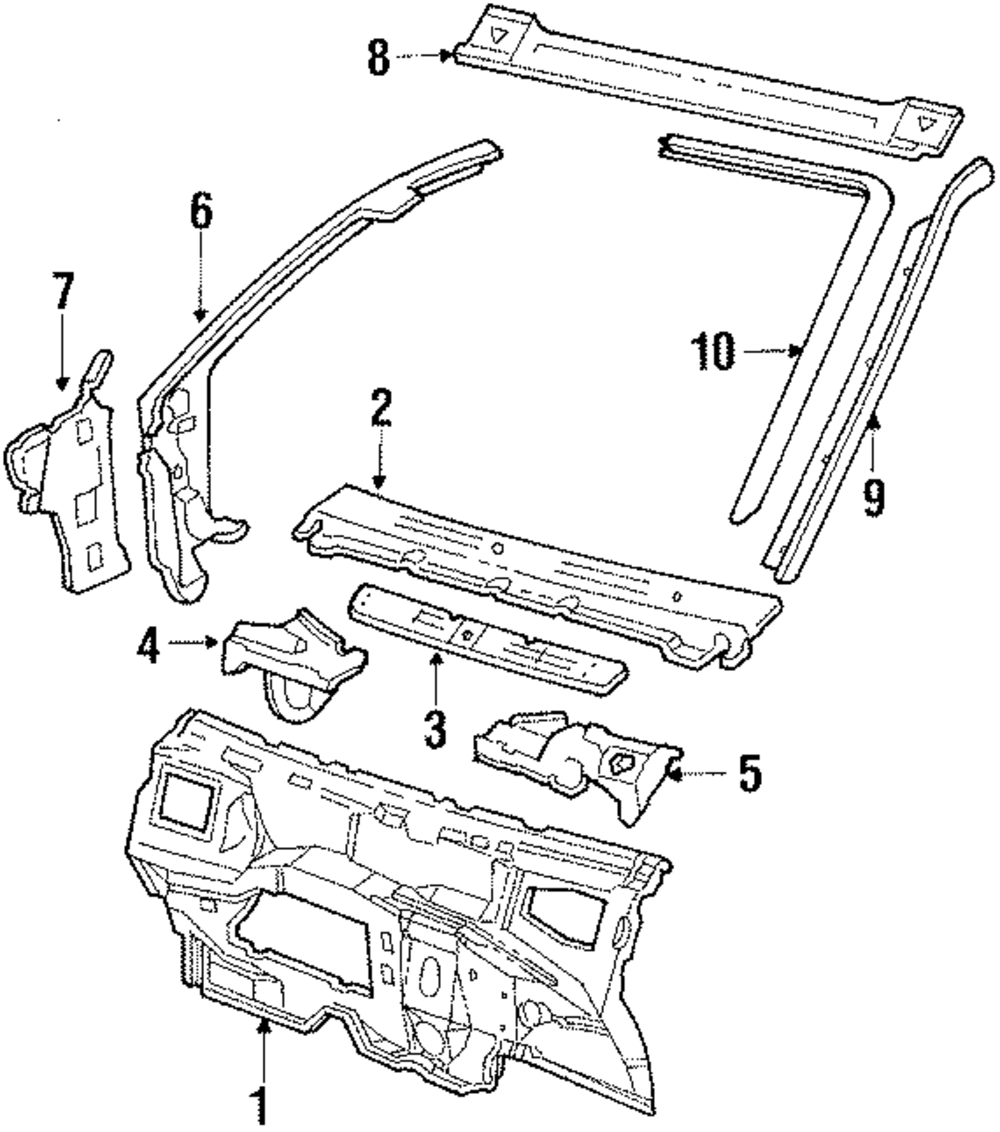 8
6
7
10
2
9
4
3
5
1