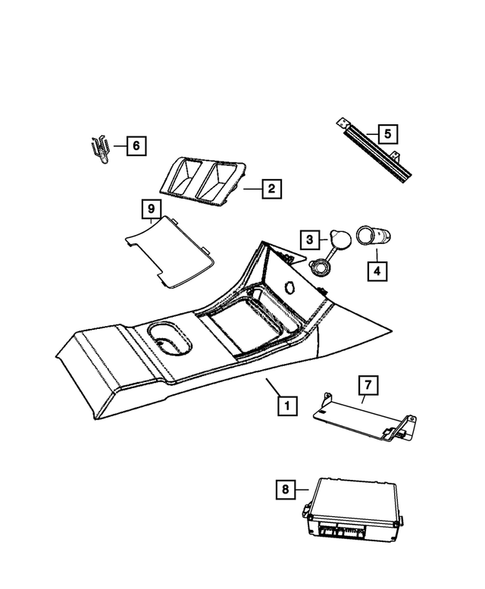 6
5
2
9
3
4
1
7
8