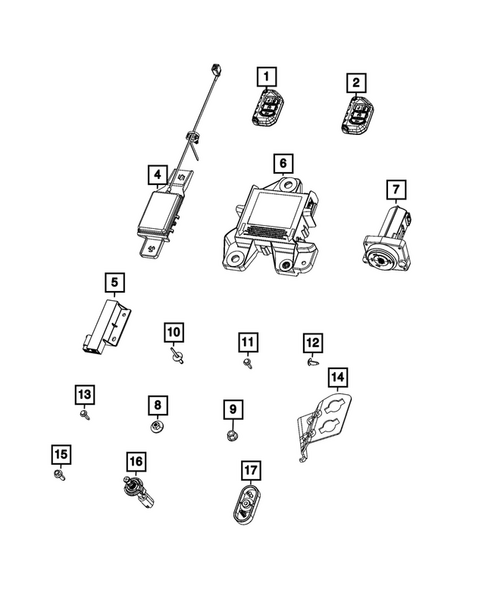 1
2
4
6
7
5
10
11
12
14
13
8
9
15
16
17