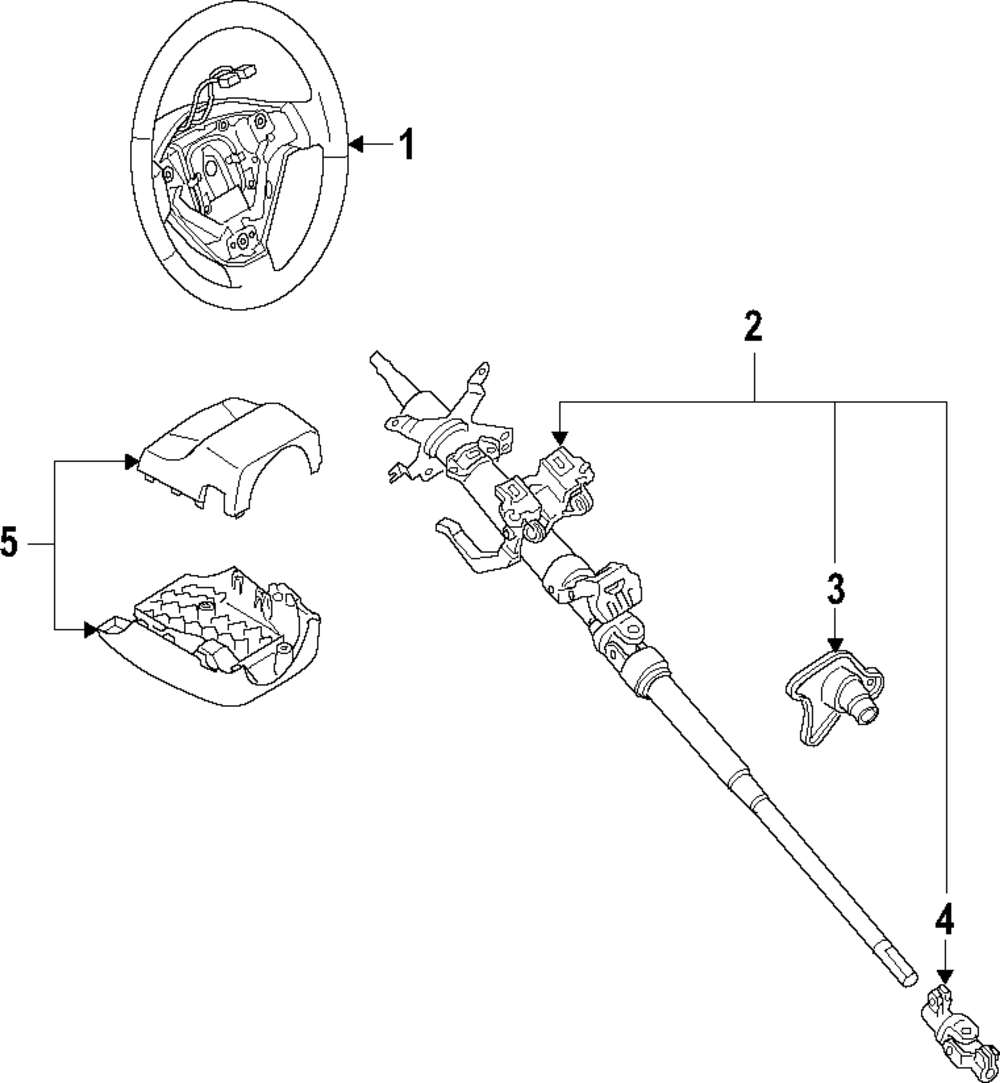 1
2
5
3
4