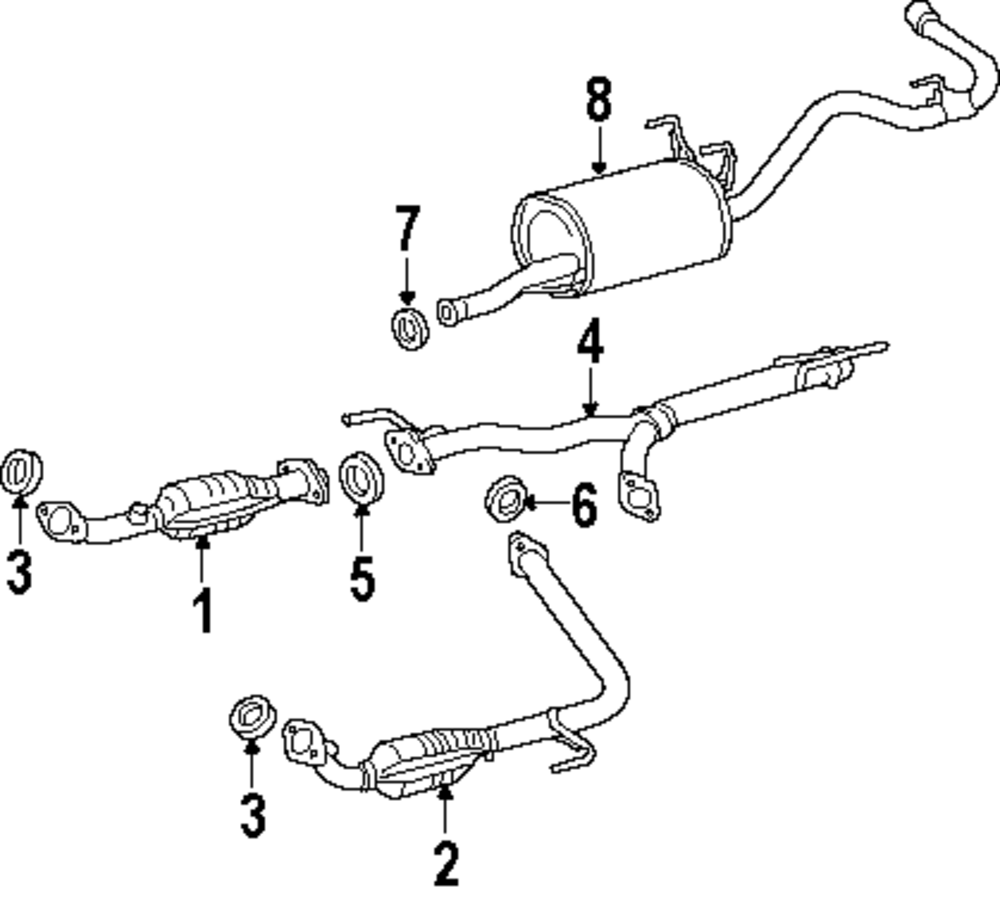 8
7
4
3
1
5
6
3
2