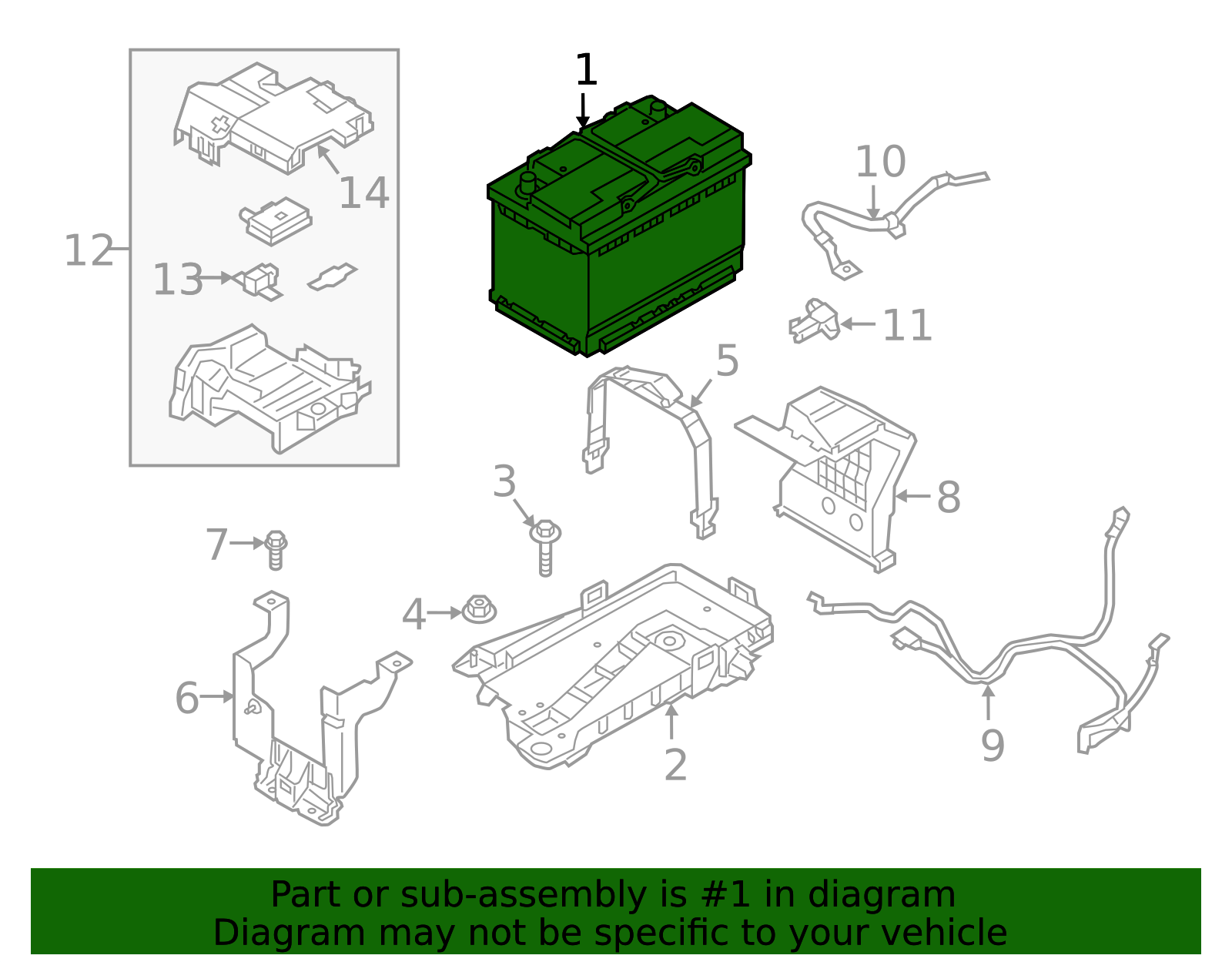 1
14
12
13
10
11
5
3
8
7
4
6
2
9

Part or sub-assembly is #1 in diagram
Diagram may not be specific to your vehicle