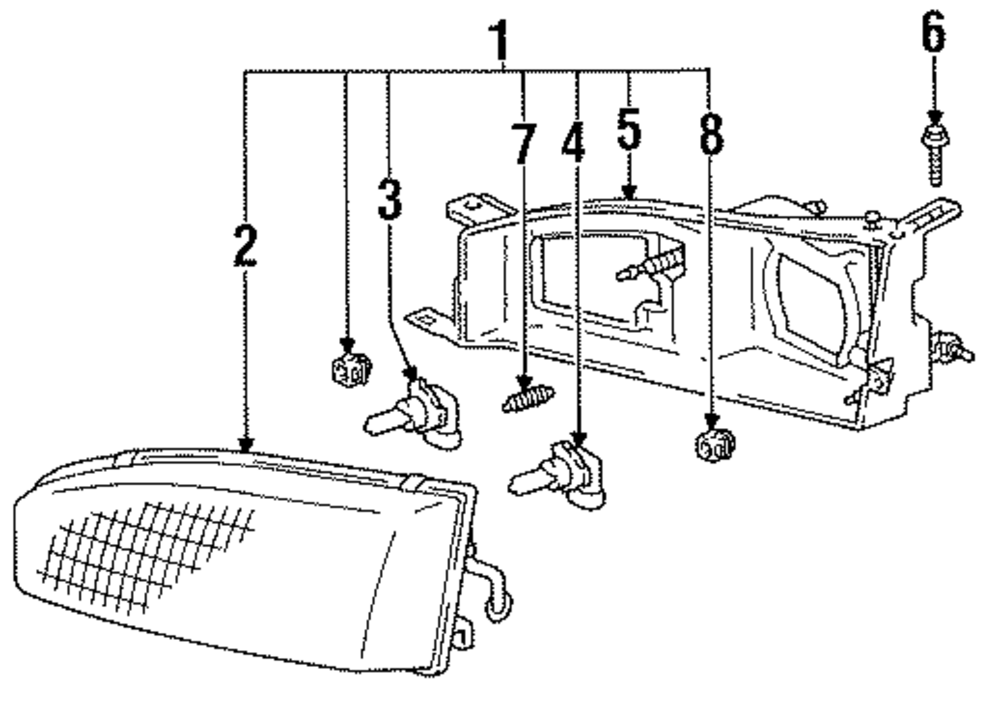 1
6
7
4
5
8
3
2