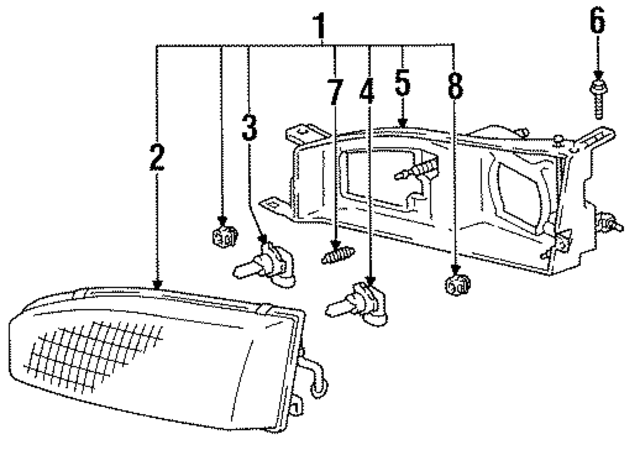 1
6
7
4
5
8
3
2