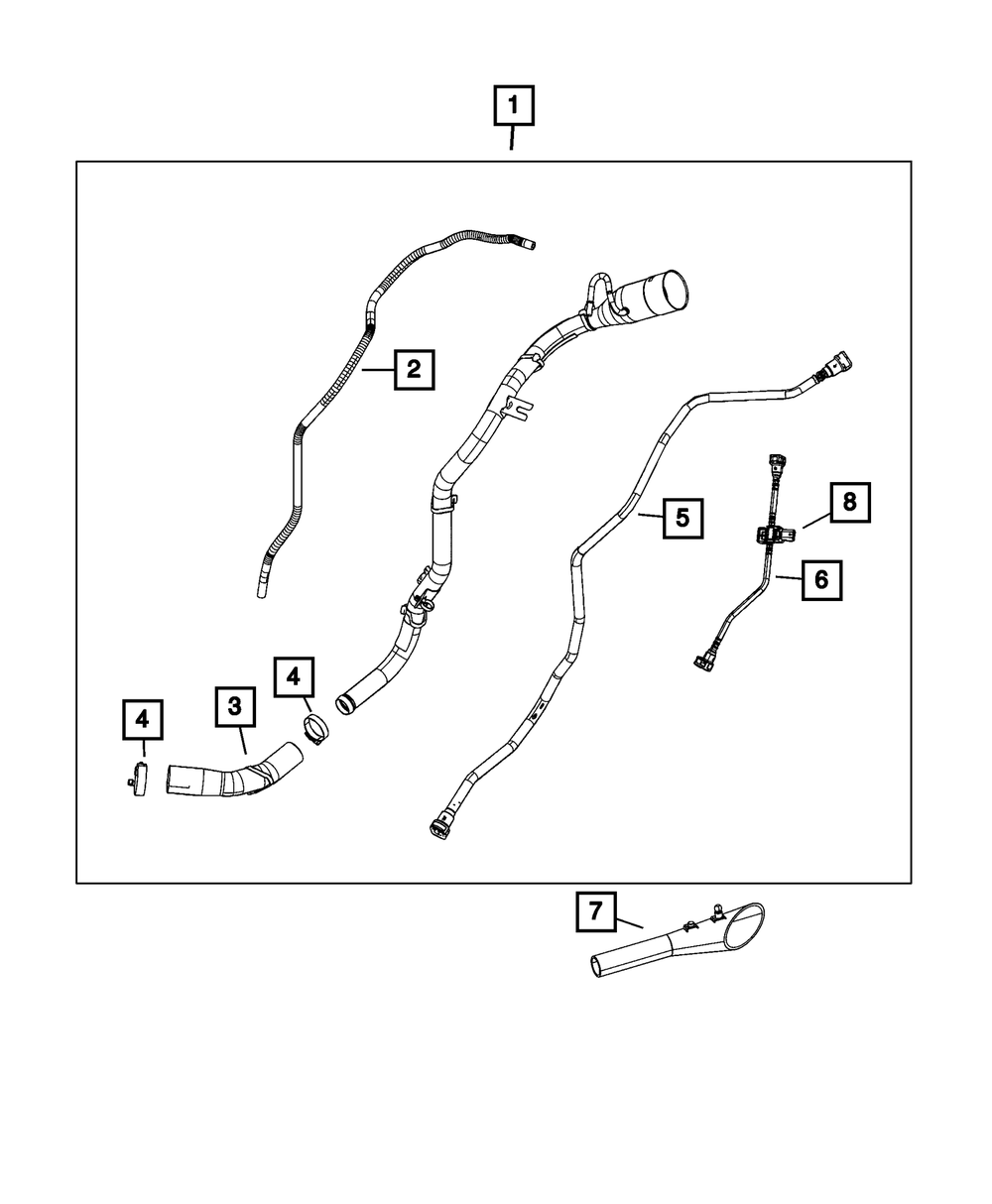 1
2
5
8
6
4
3
4
7