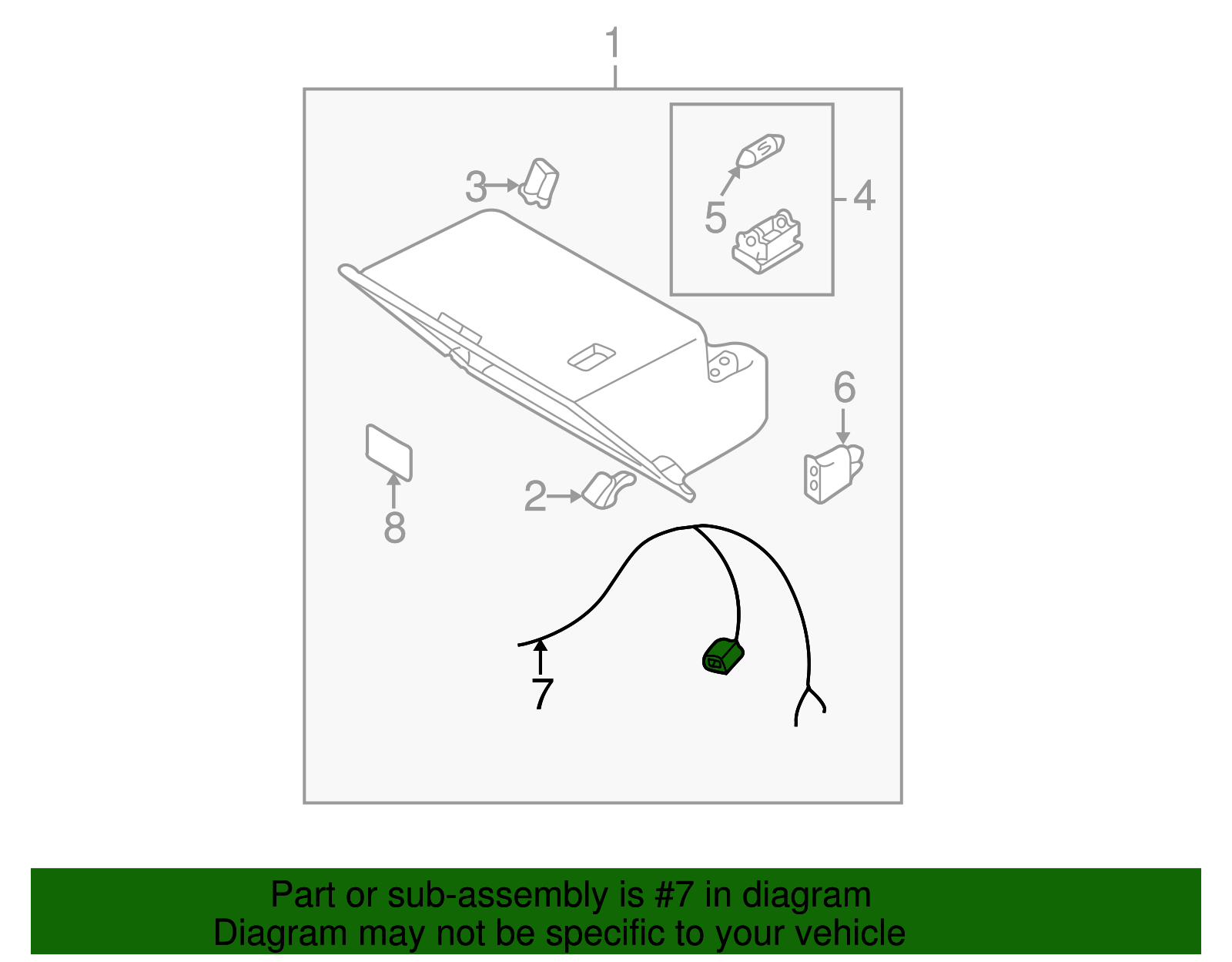 1

3

5

4

6

8

2

7

Part or sub-assembly is #7 in diagram
Diagram may not be specific to your vehicle