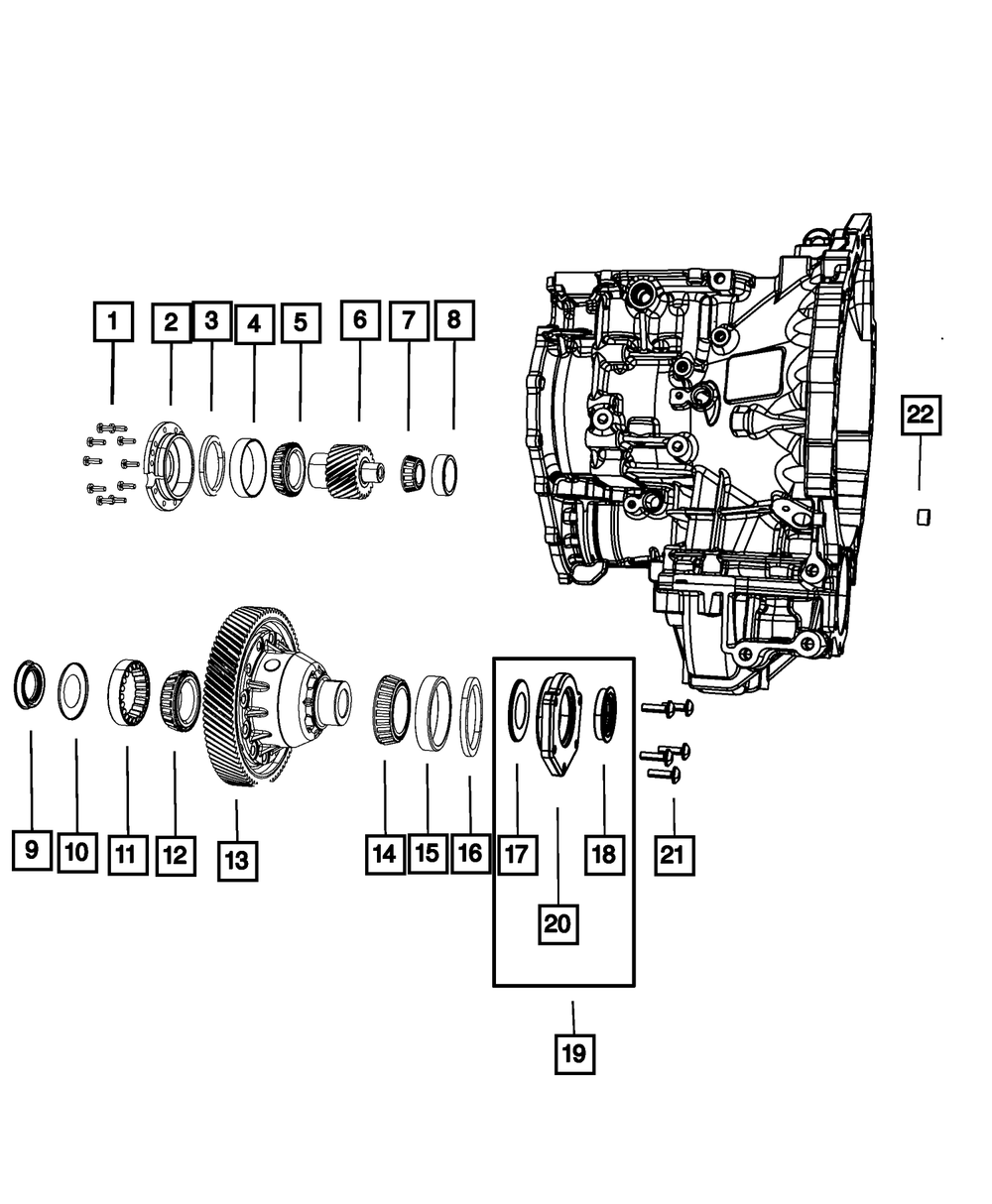 1 2 3 4 5 6 7 8

22

9 10 11 12 13 14 15 16 17 18 21

20

19