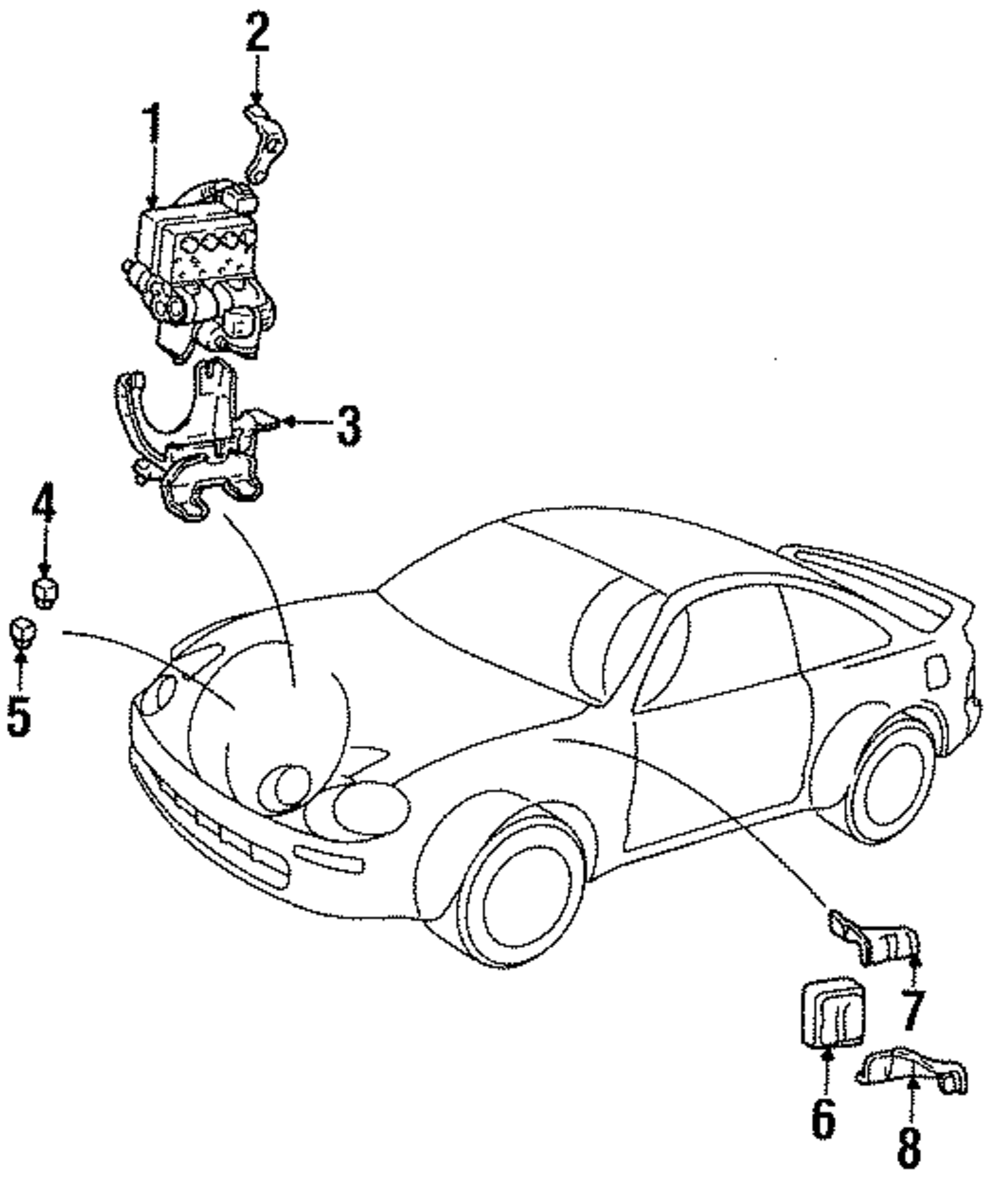 2
1
3
4
5
7
6
8