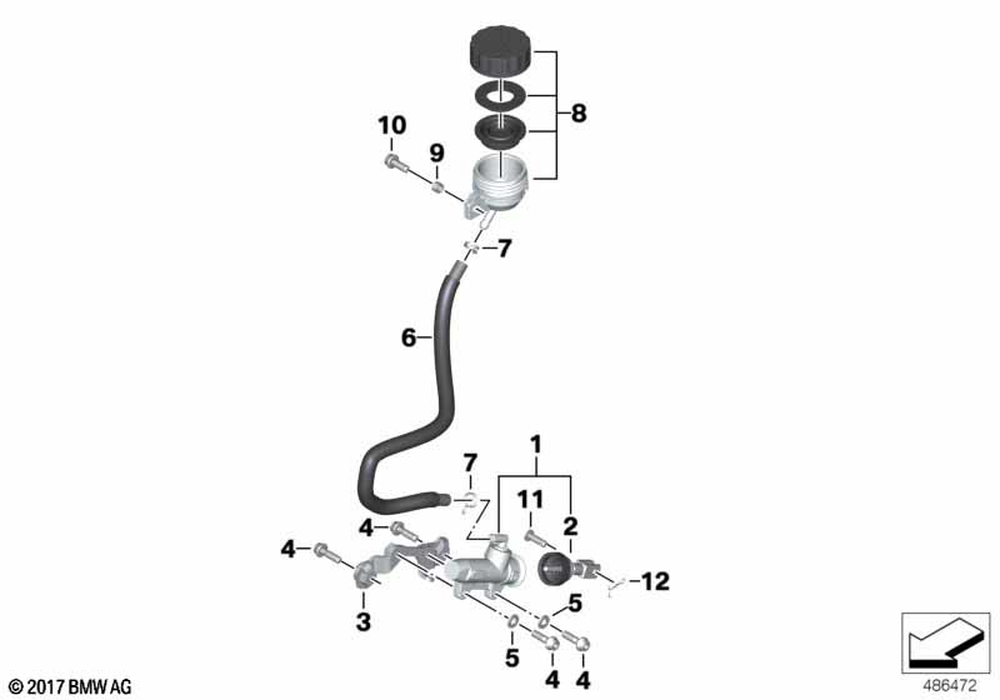 8
10
9
7
6
1
7
11
2
4
4
12
3
5
5
4
4
© 2017 BMW AG
486472