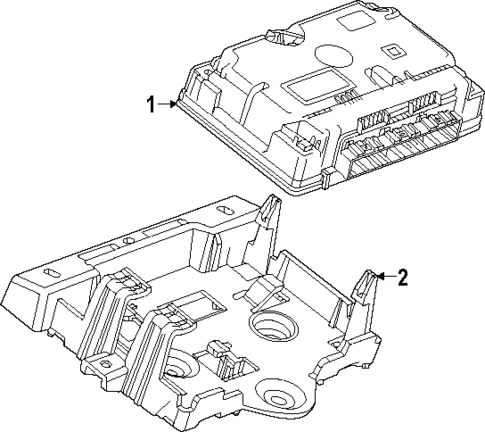 1
2