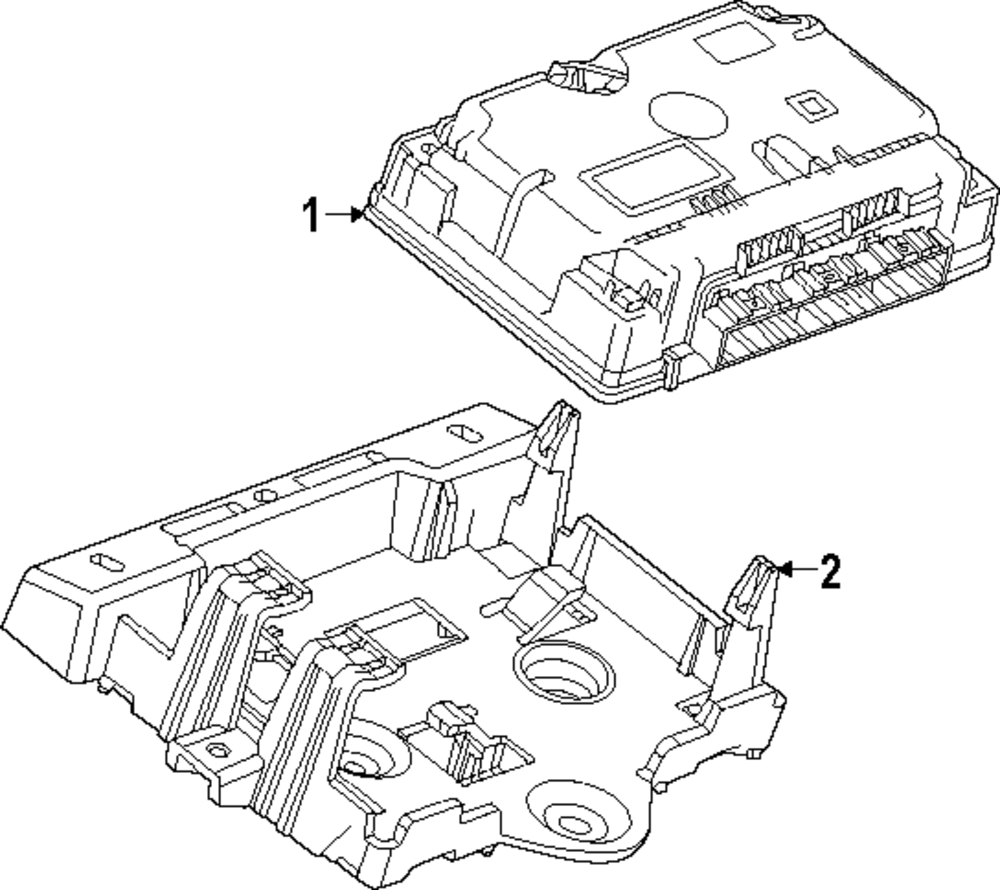 1
2