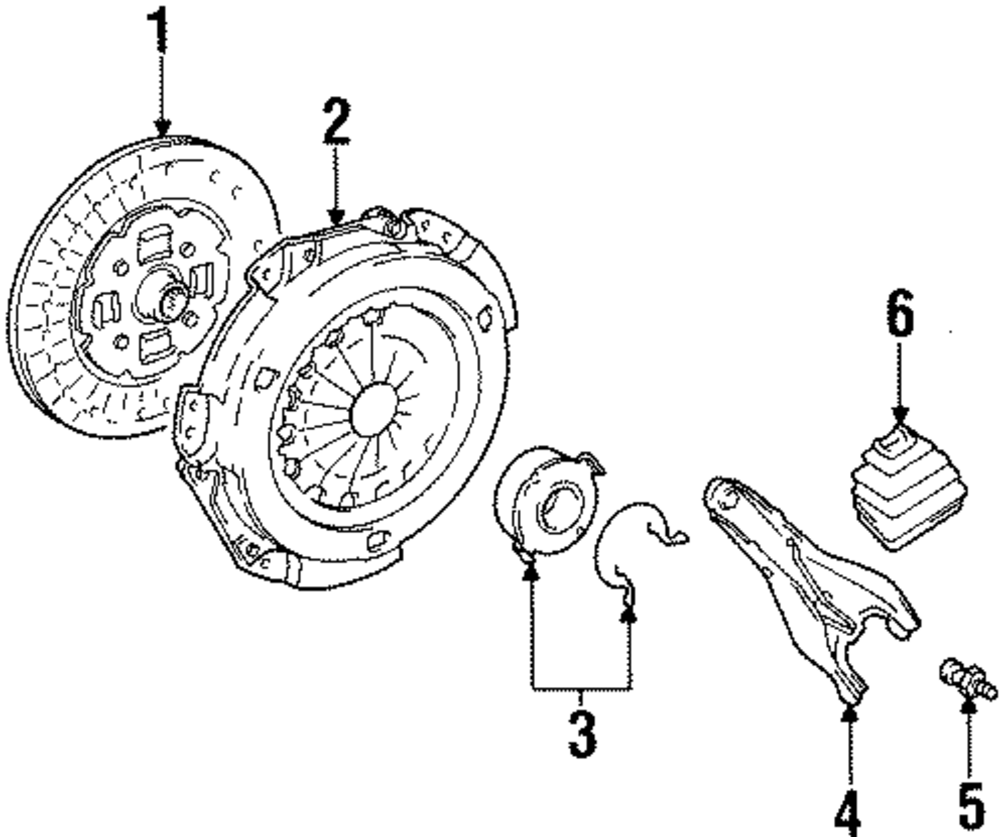 1
2
6
3
4
5