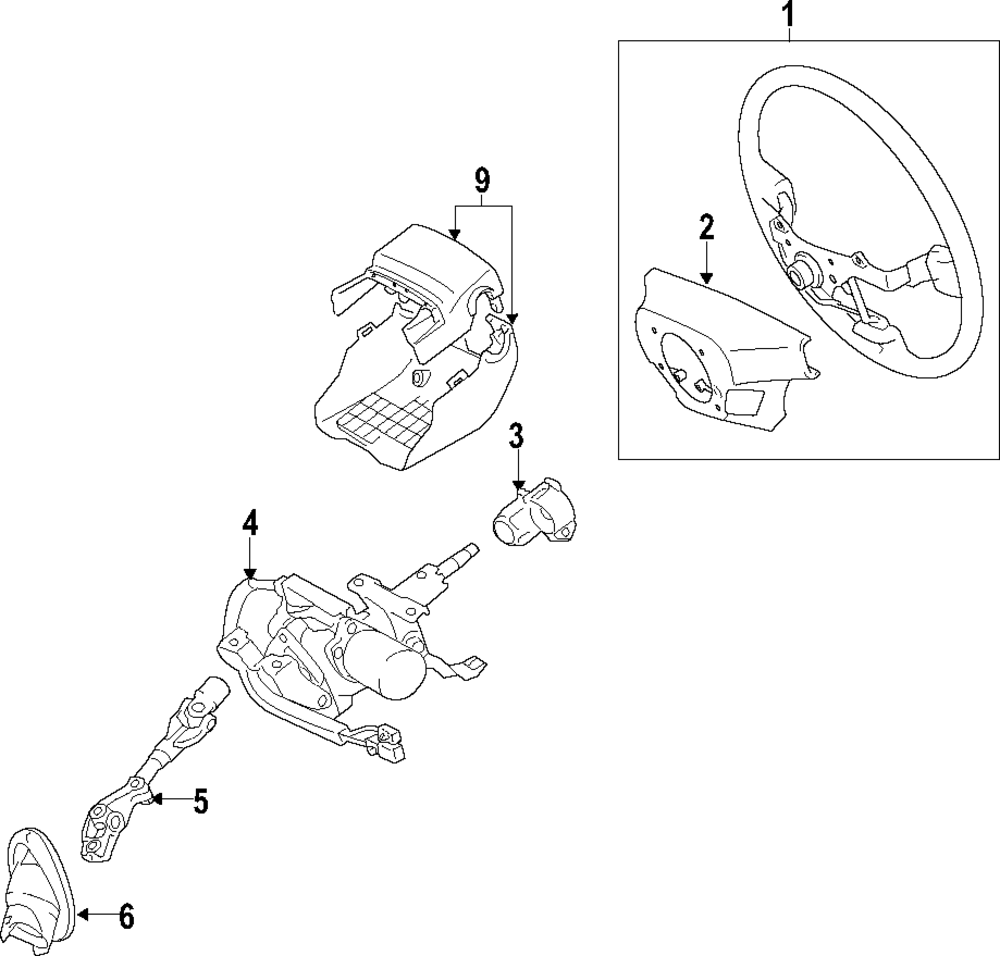 1
9
2
3
4
5
6