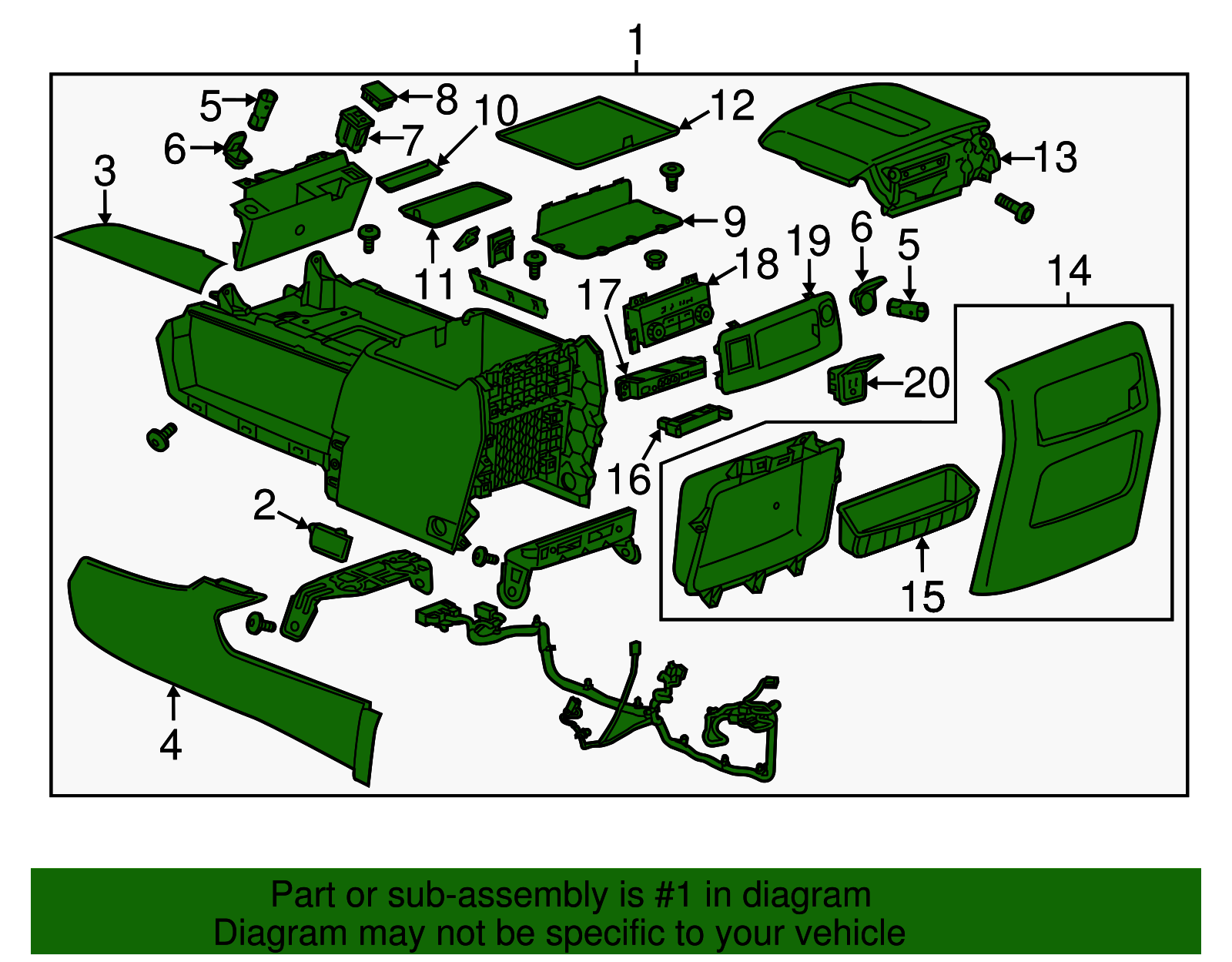 1
5
8
10
12
6
7
13
3
9
11
18
19
6
5
17
14
20
16
2
15
4

Part or sub-assembly is #1 in diagram
Diagram may not be specific to your vehicle