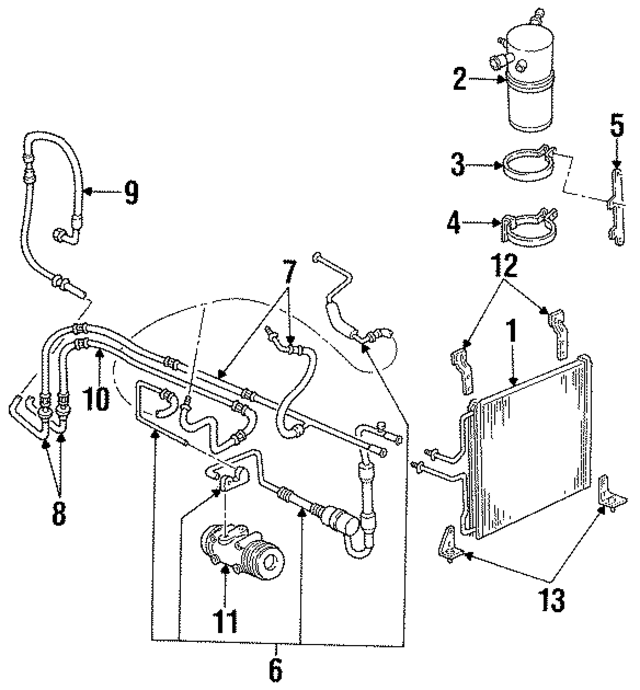 2
5
3
9
4
12
7
1
10
8
11
13
6