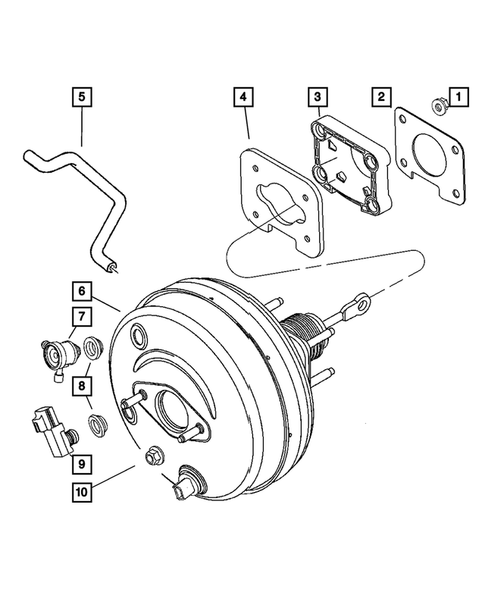 5
4
3
2
1
6
7
8
9
10