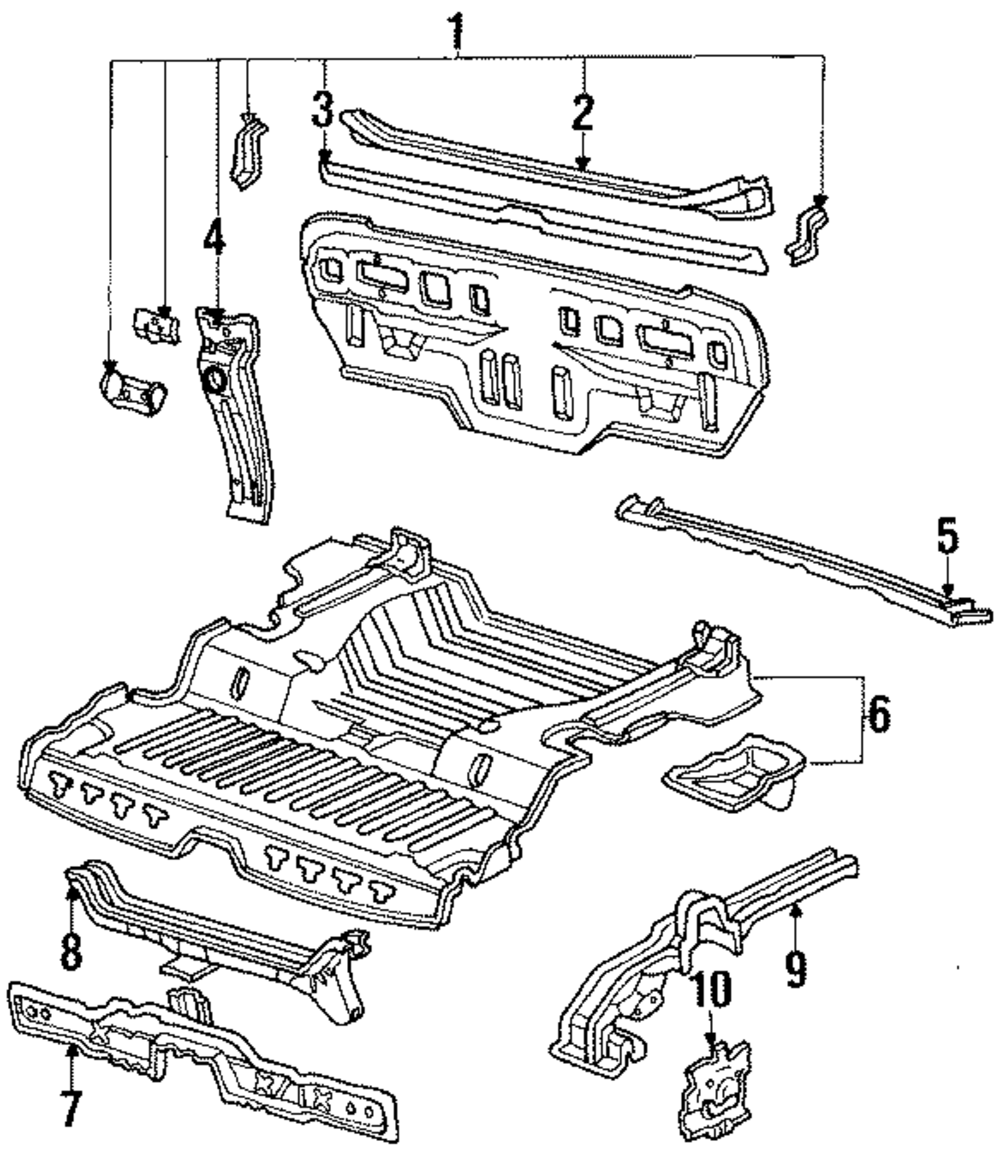 1
3
2
4
5
6
8
9
10
7