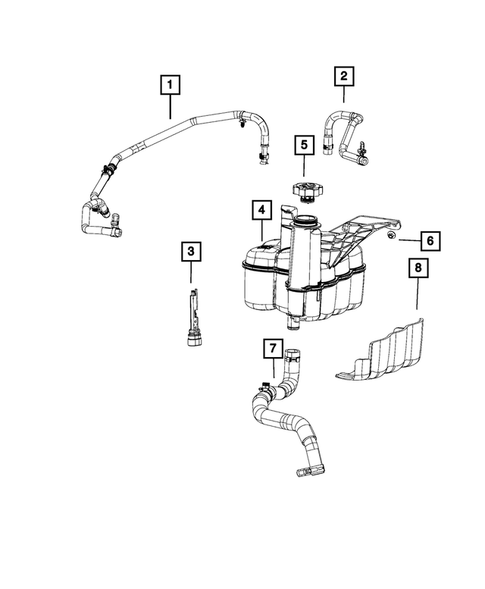 1
2
5
4
6
3
8
7