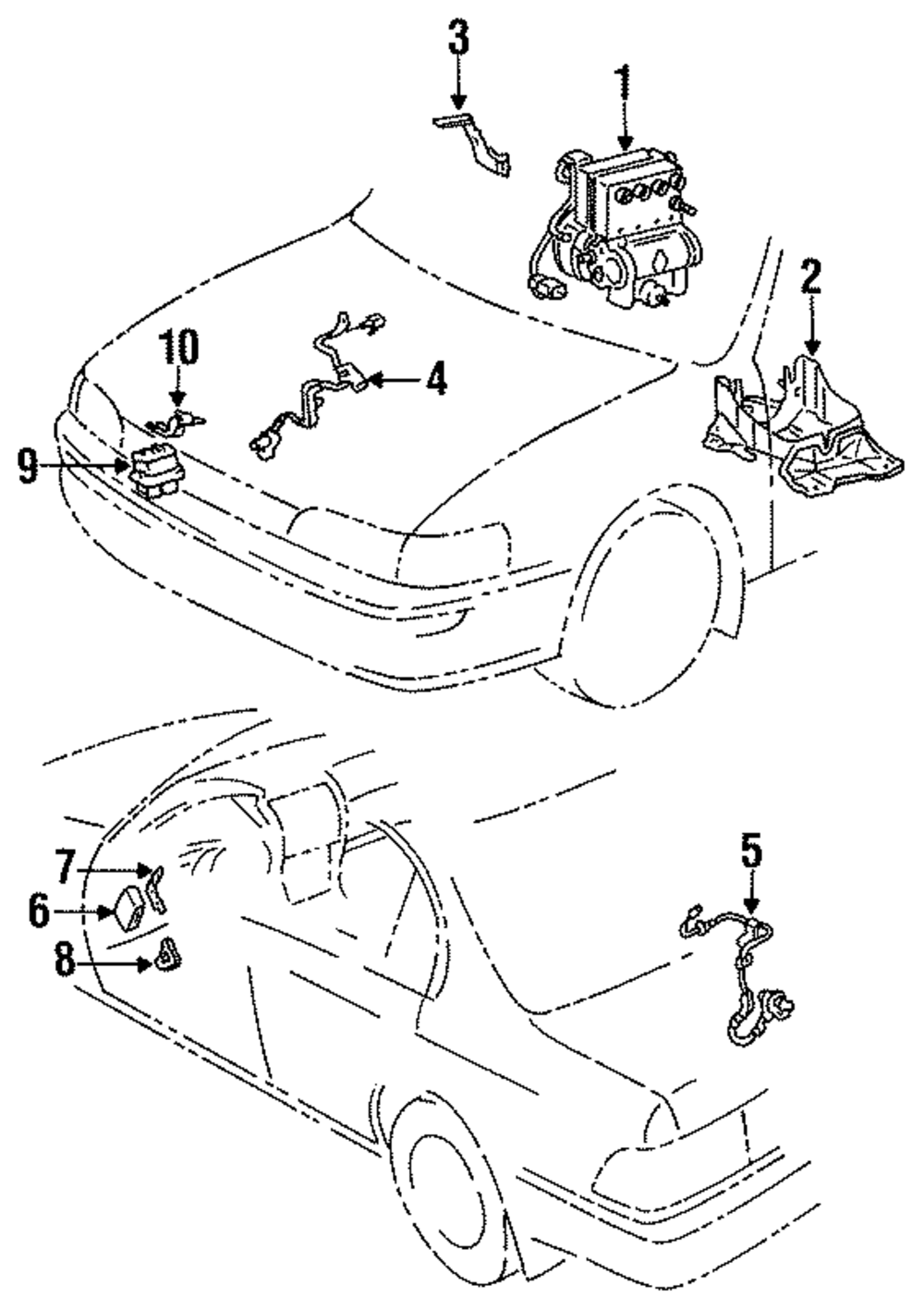 3
1
2
10
4
9
7
6
8
5