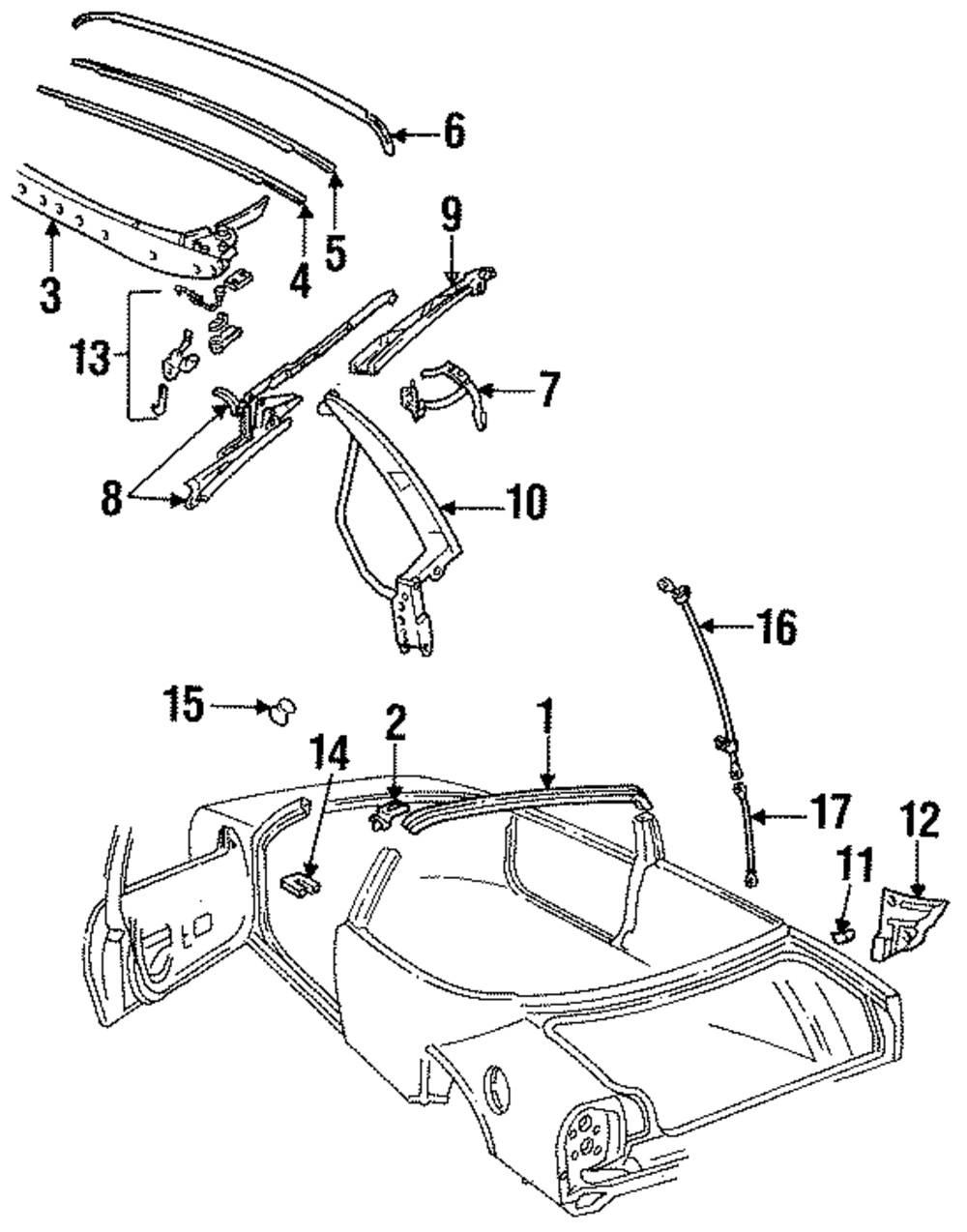 6
5
4
3
9
13
7
8
10
16
15
2
1
14
17
12
11