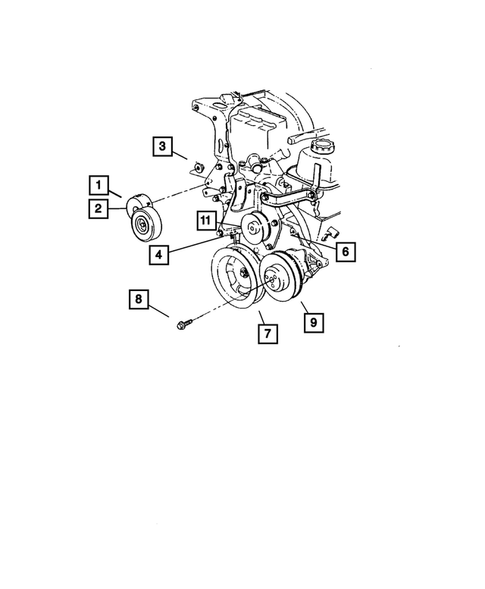 3
1
2
11
4
6
8
7
9