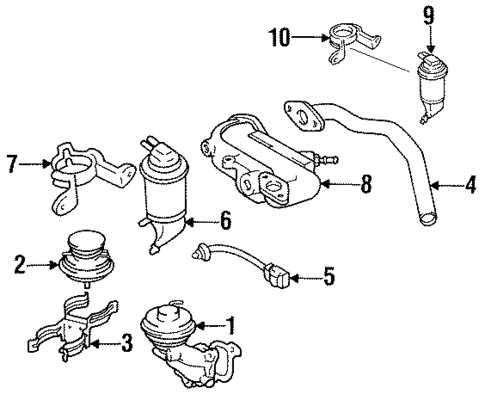 10
9
7
8
4
6
2
5
1
3