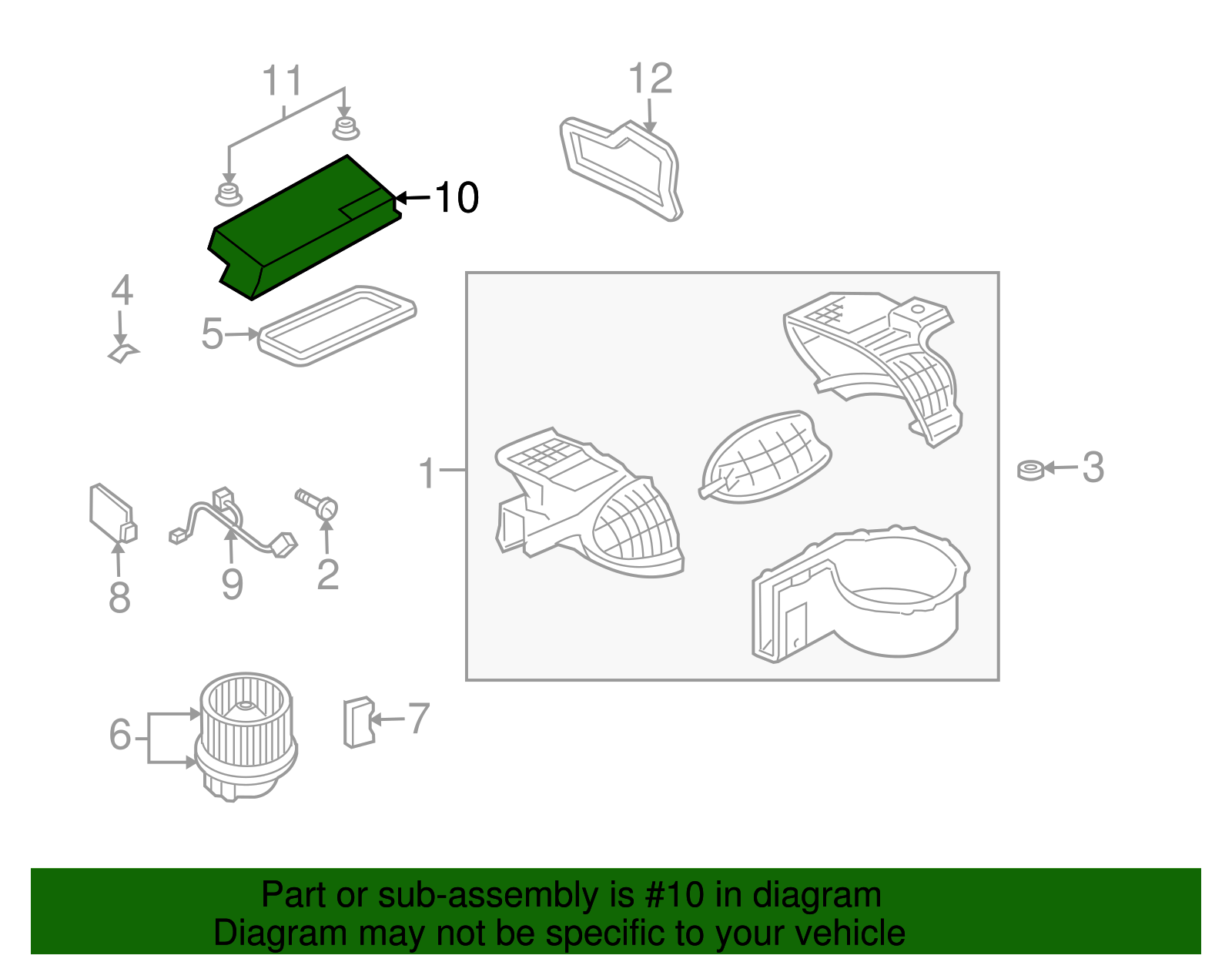 11
12
10
4
5
1
3
8
9
2
6
7

Part or sub-assembly is #10 in diagram
Diagram may not be specific to your vehicle